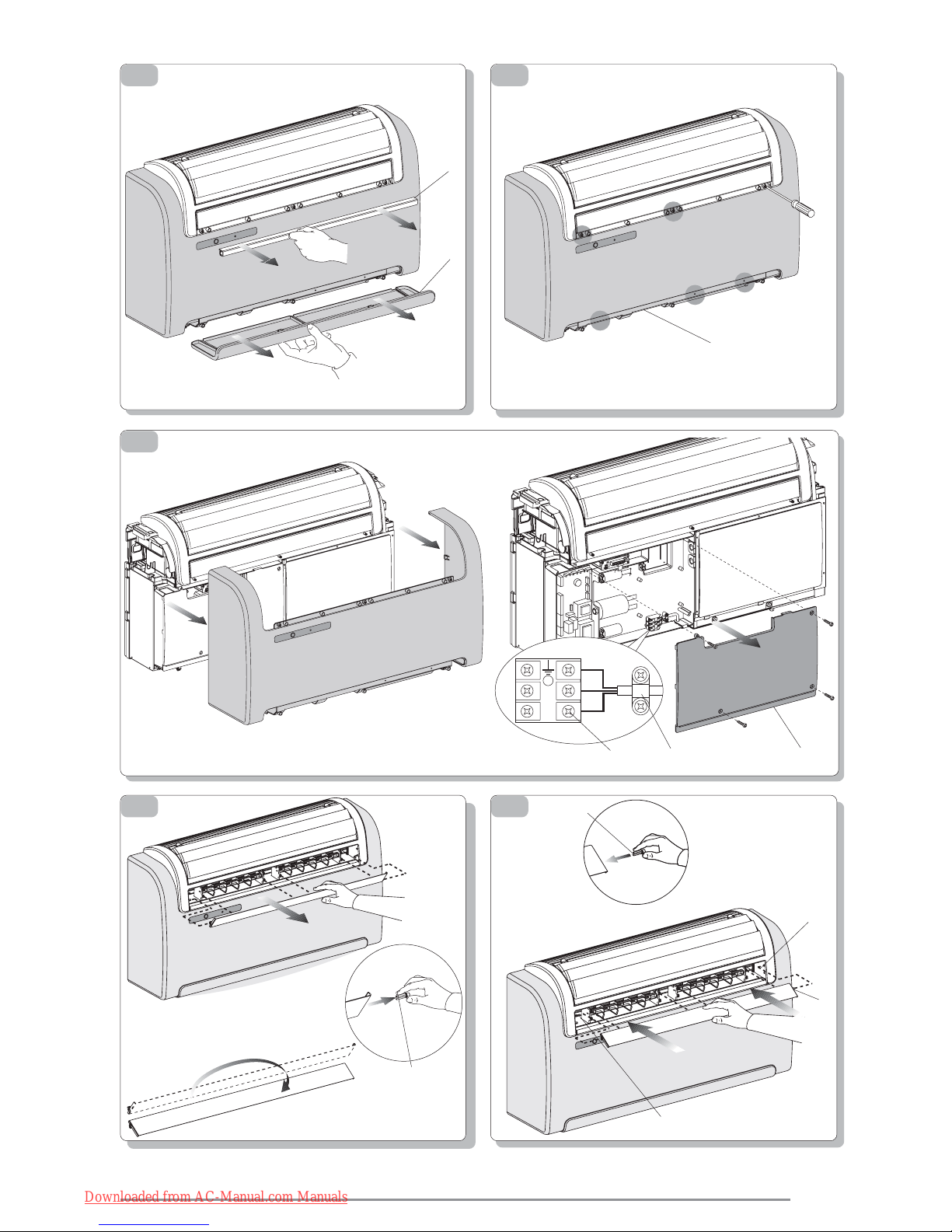 Downloaded from AC-Manual.com Manuals