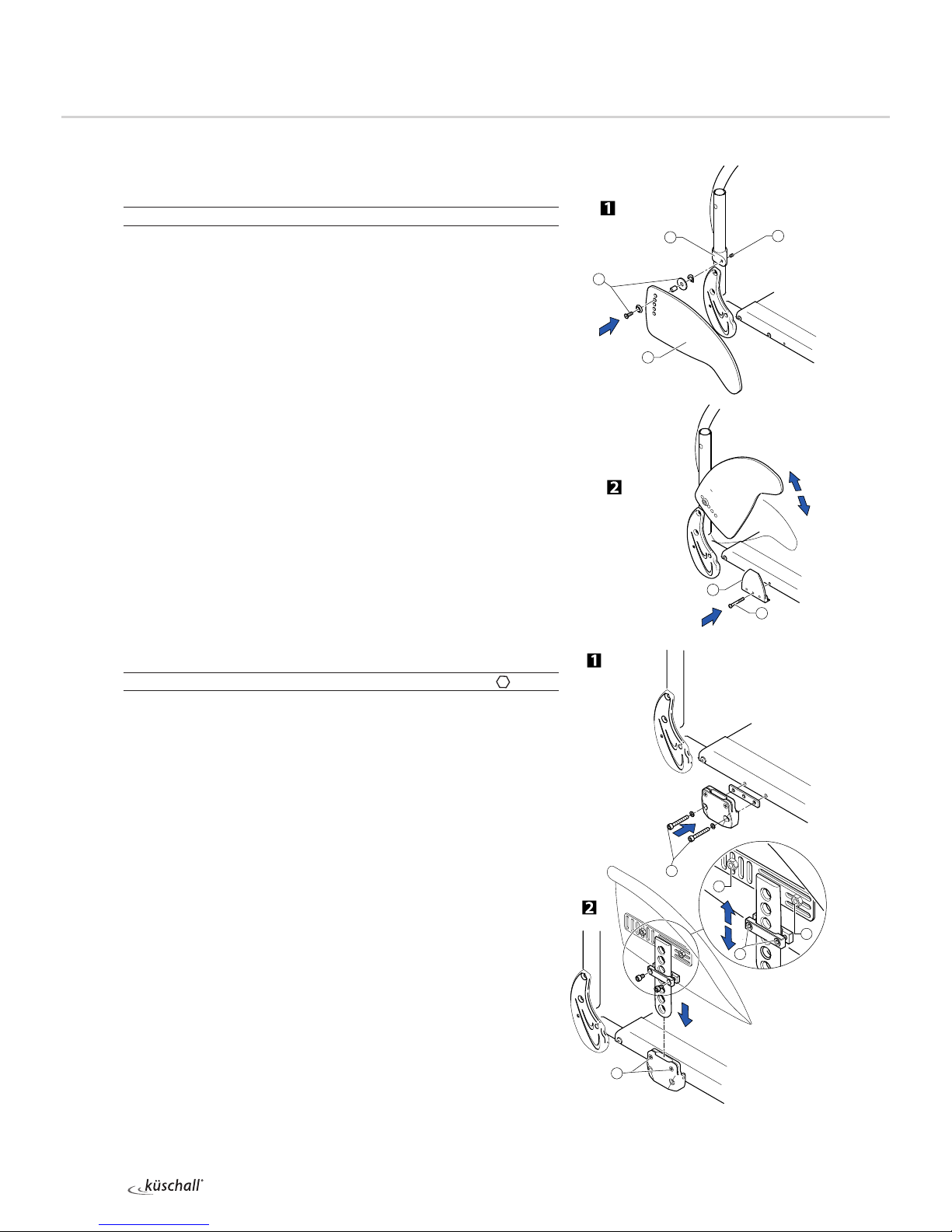 1

2

1

2

küschall®