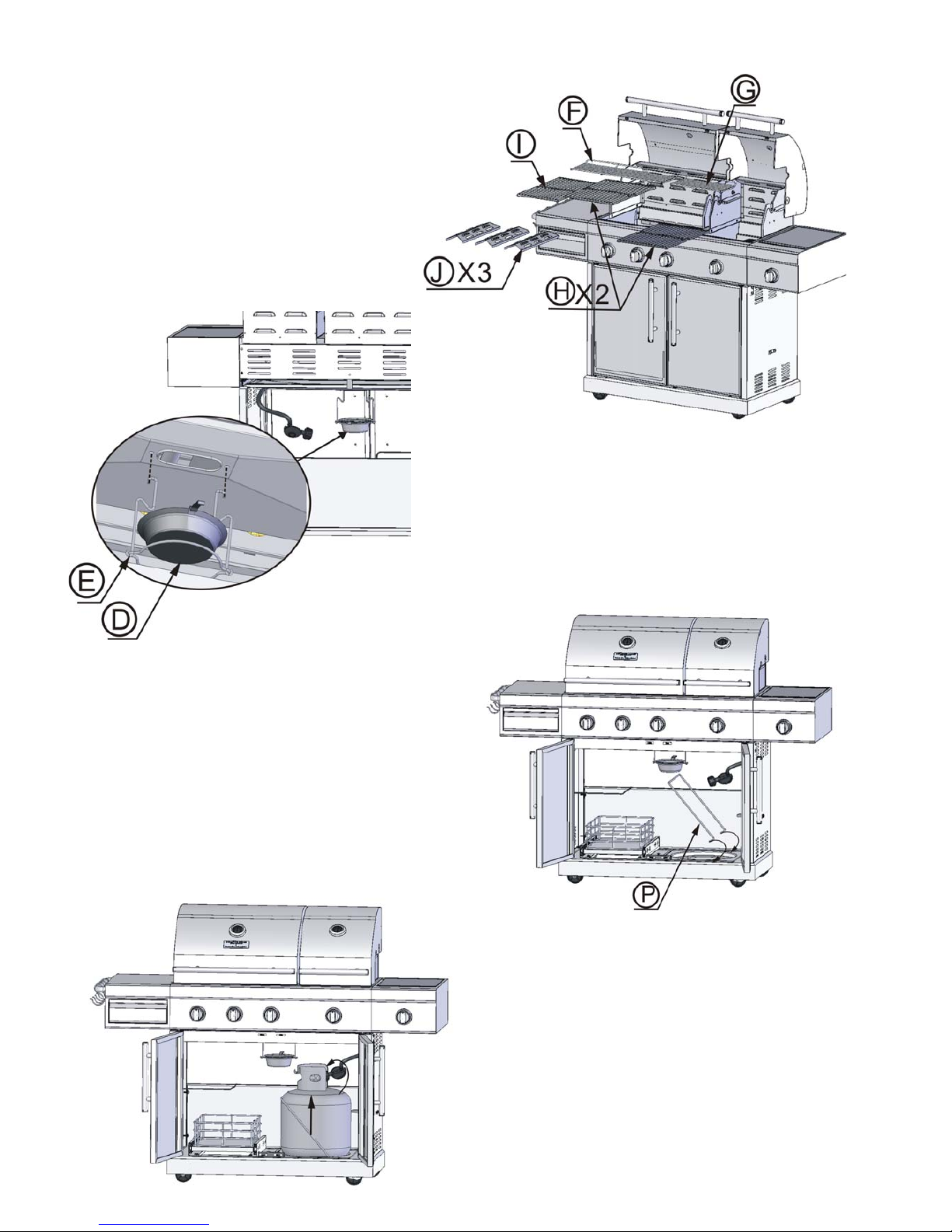 G
F
I
J X3
H X2
E
D
P