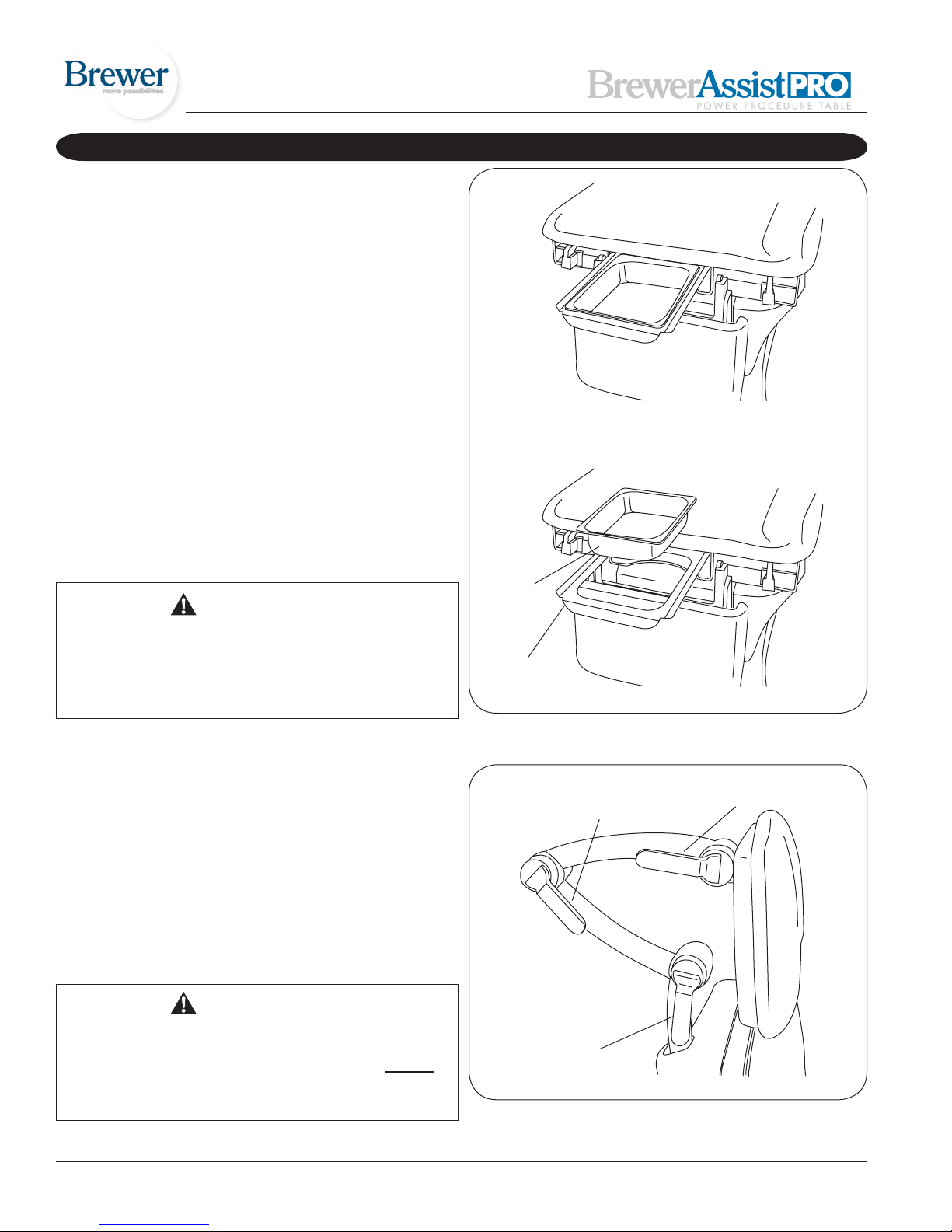 Brewer
more possibilities

BrewerAssistPRO
POWER PROCEDURE TABLE