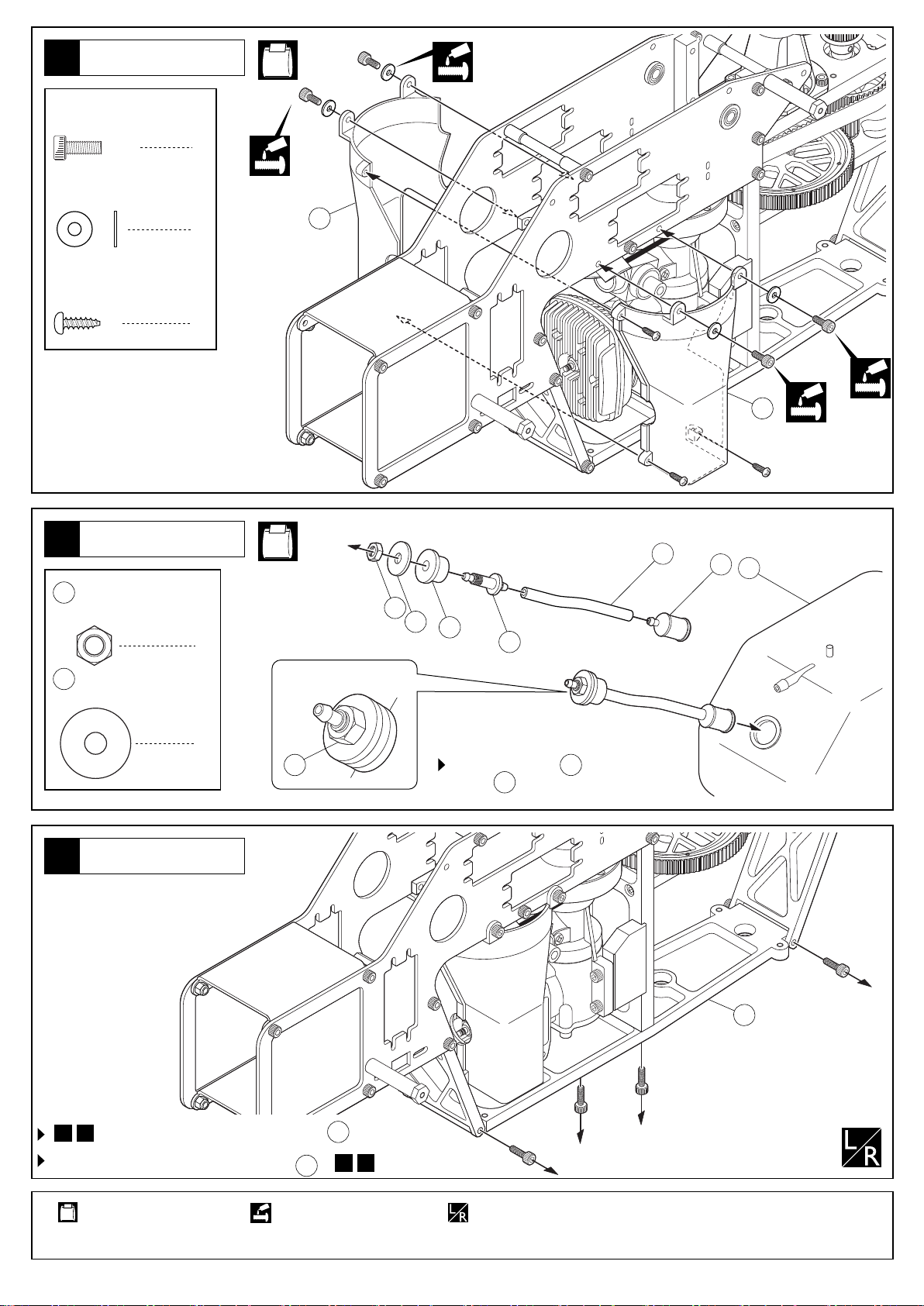 L
R