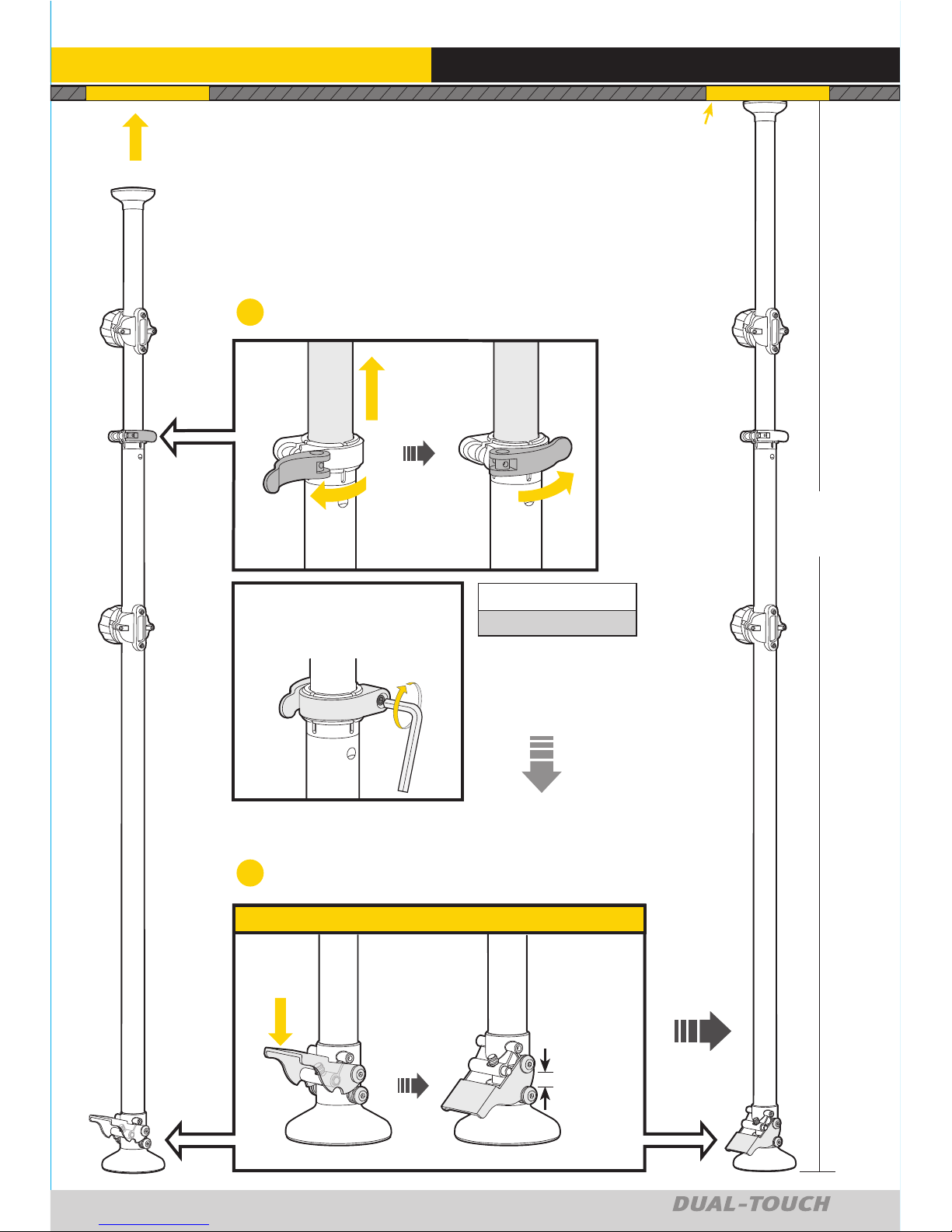 DUAL-TOUCH