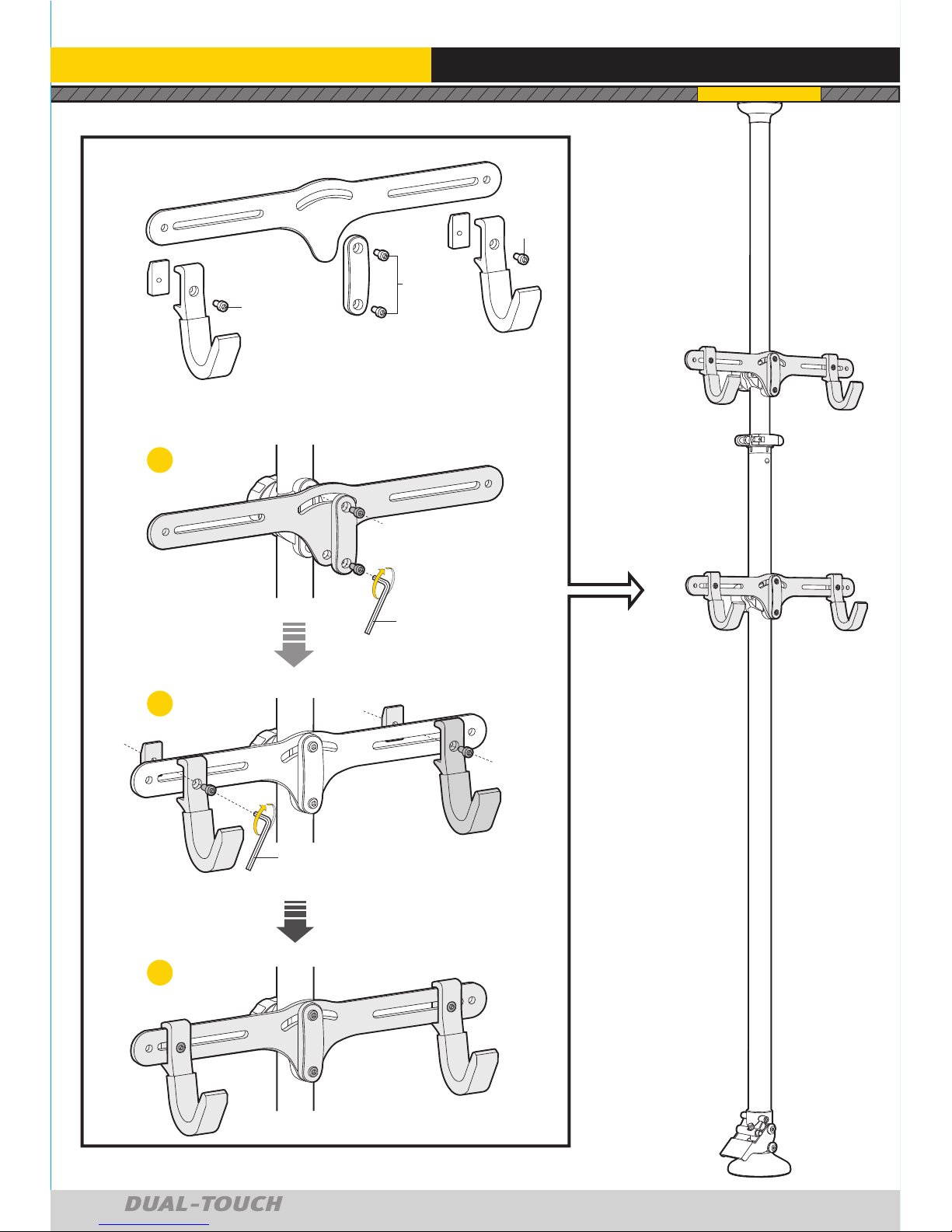 DUAL-TOUCH