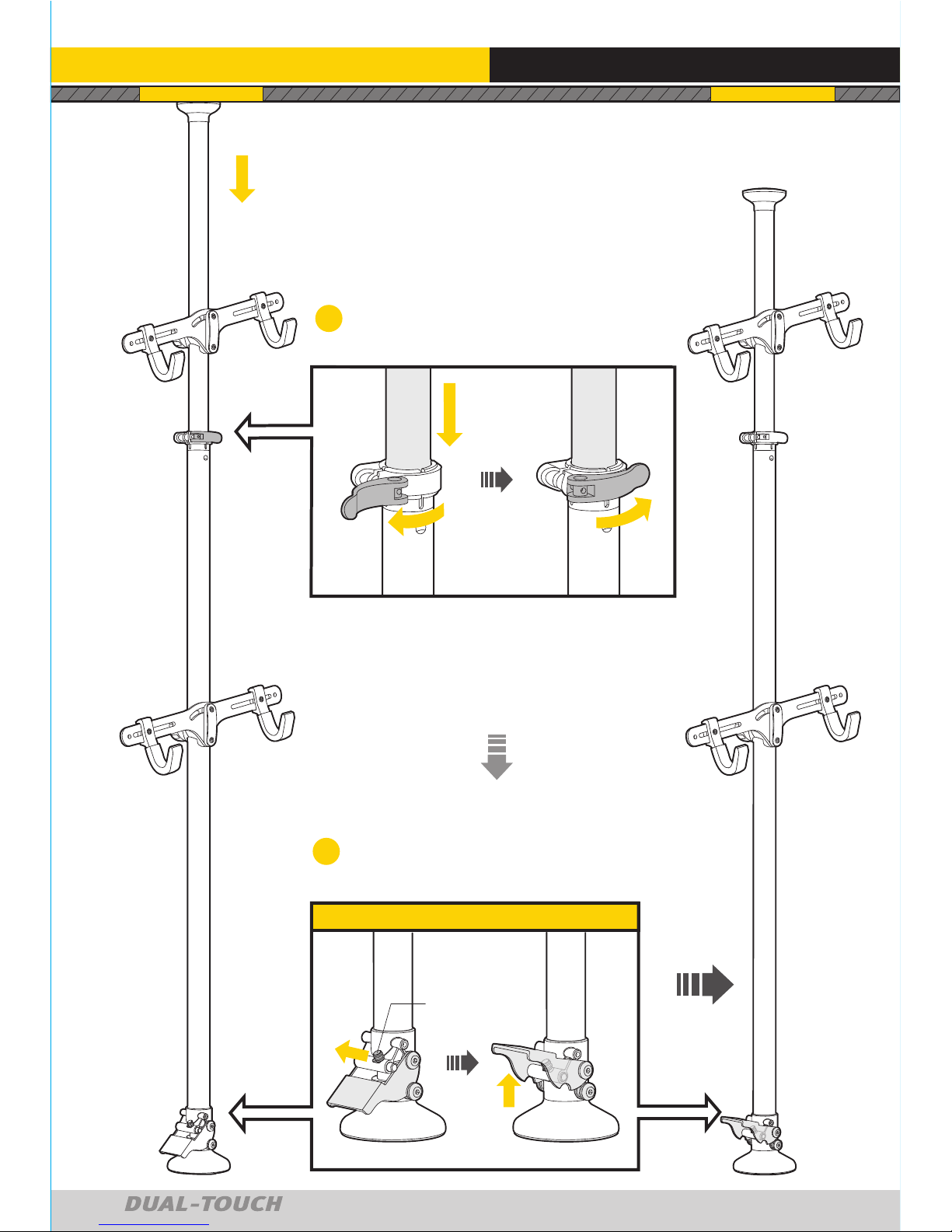 DUAL-TOUCH