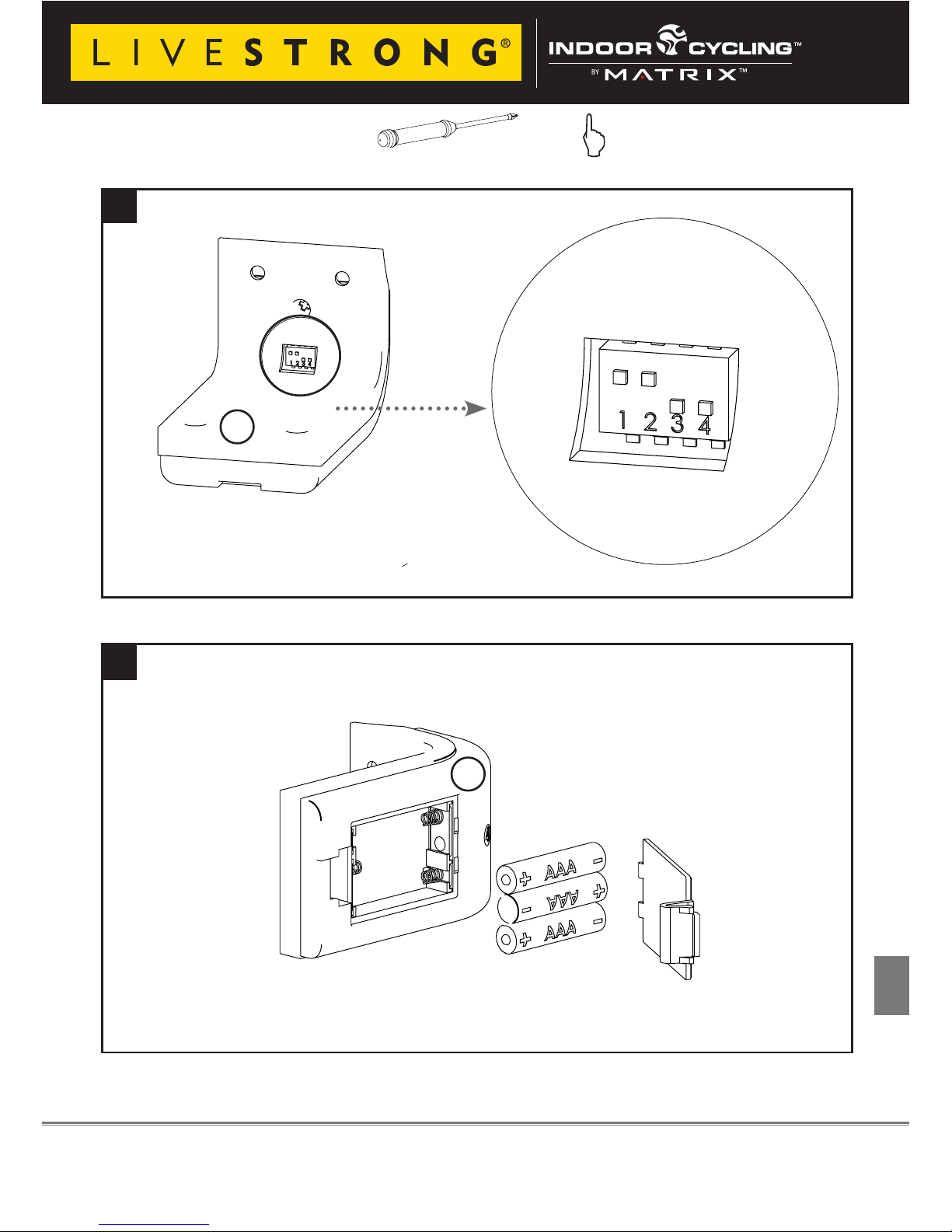 LIVESTRONG®

INDOOR CYCLING™
BY MATRIX™

1 2 3 4

1 2 3 4

+ AAA −
− AAA +
+ AAA −