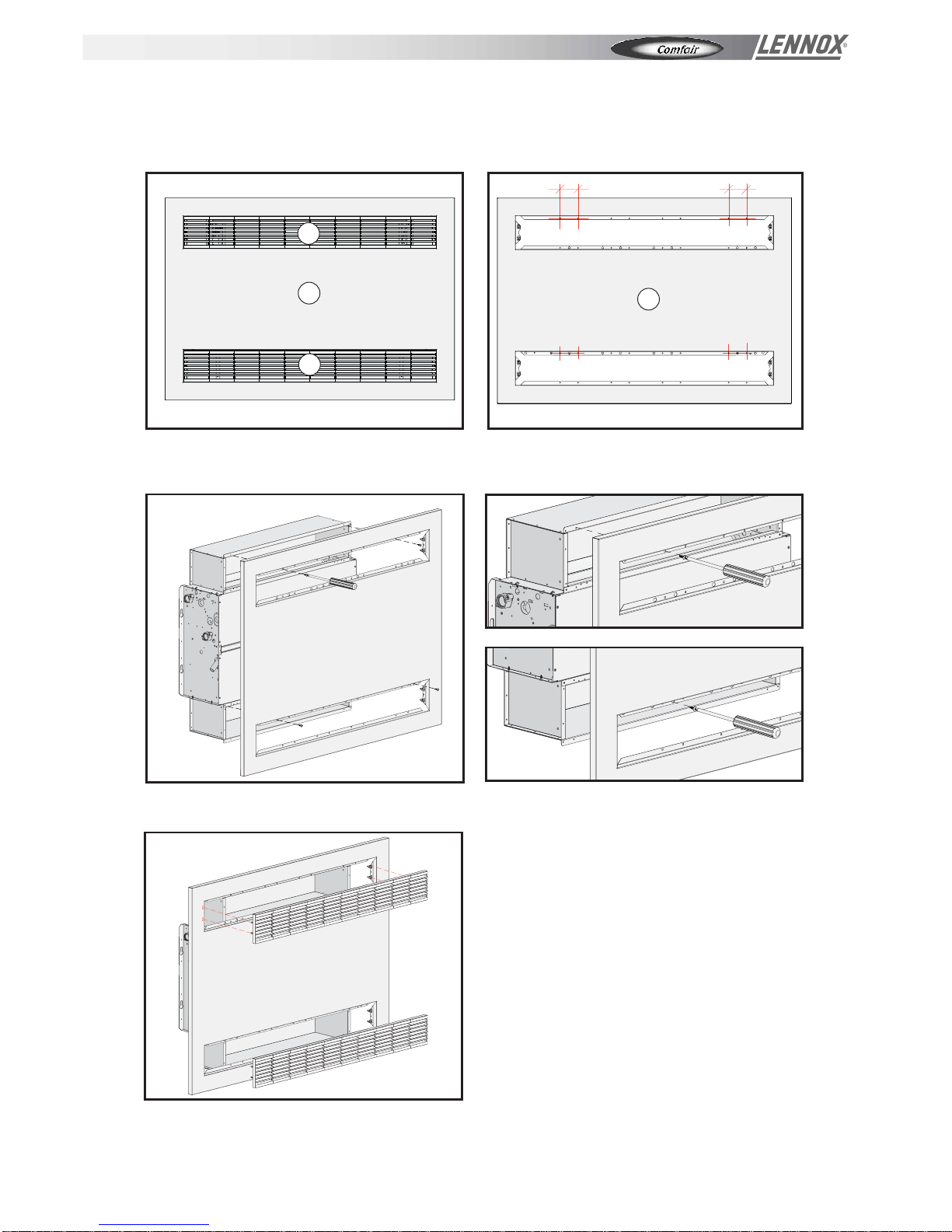 Comfair LENNOX®