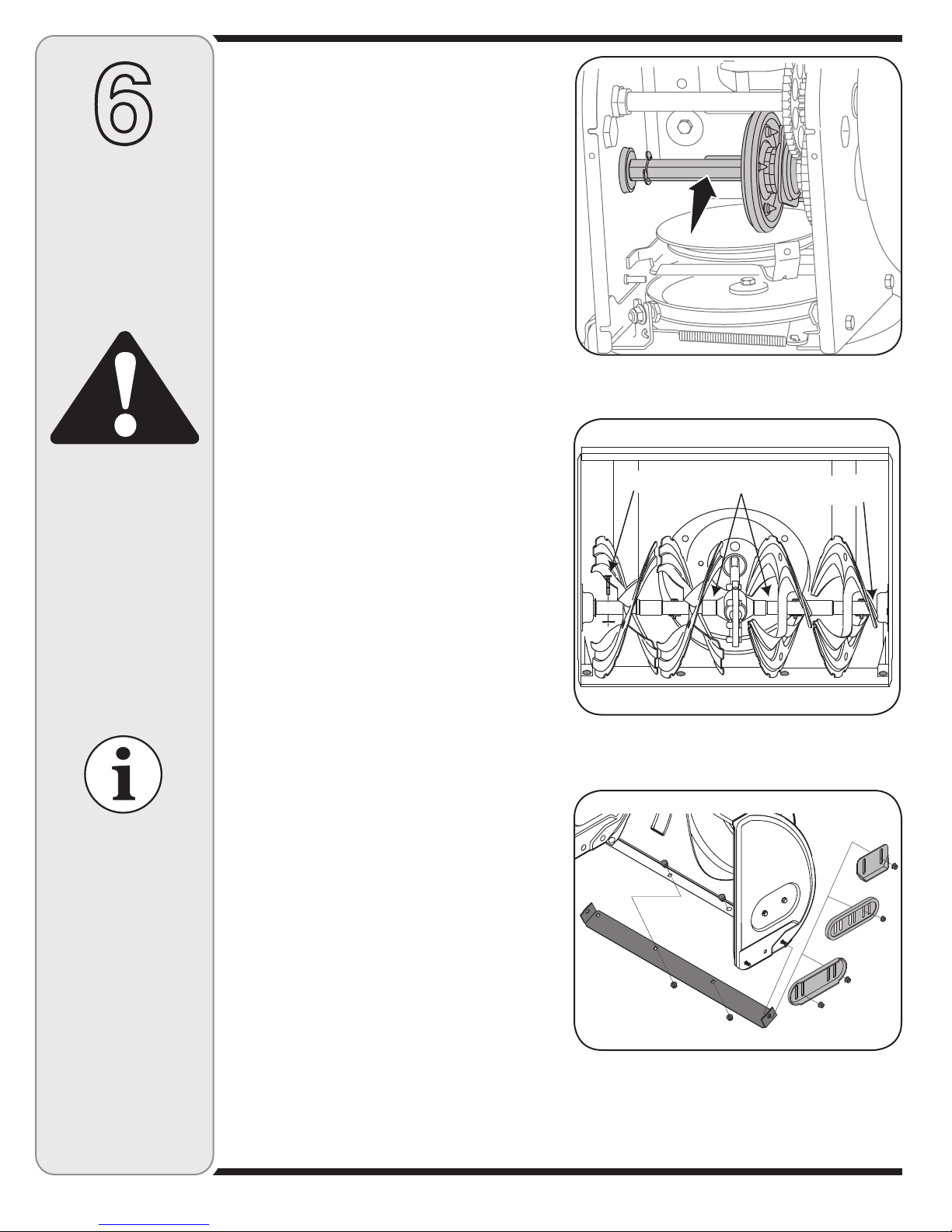 6