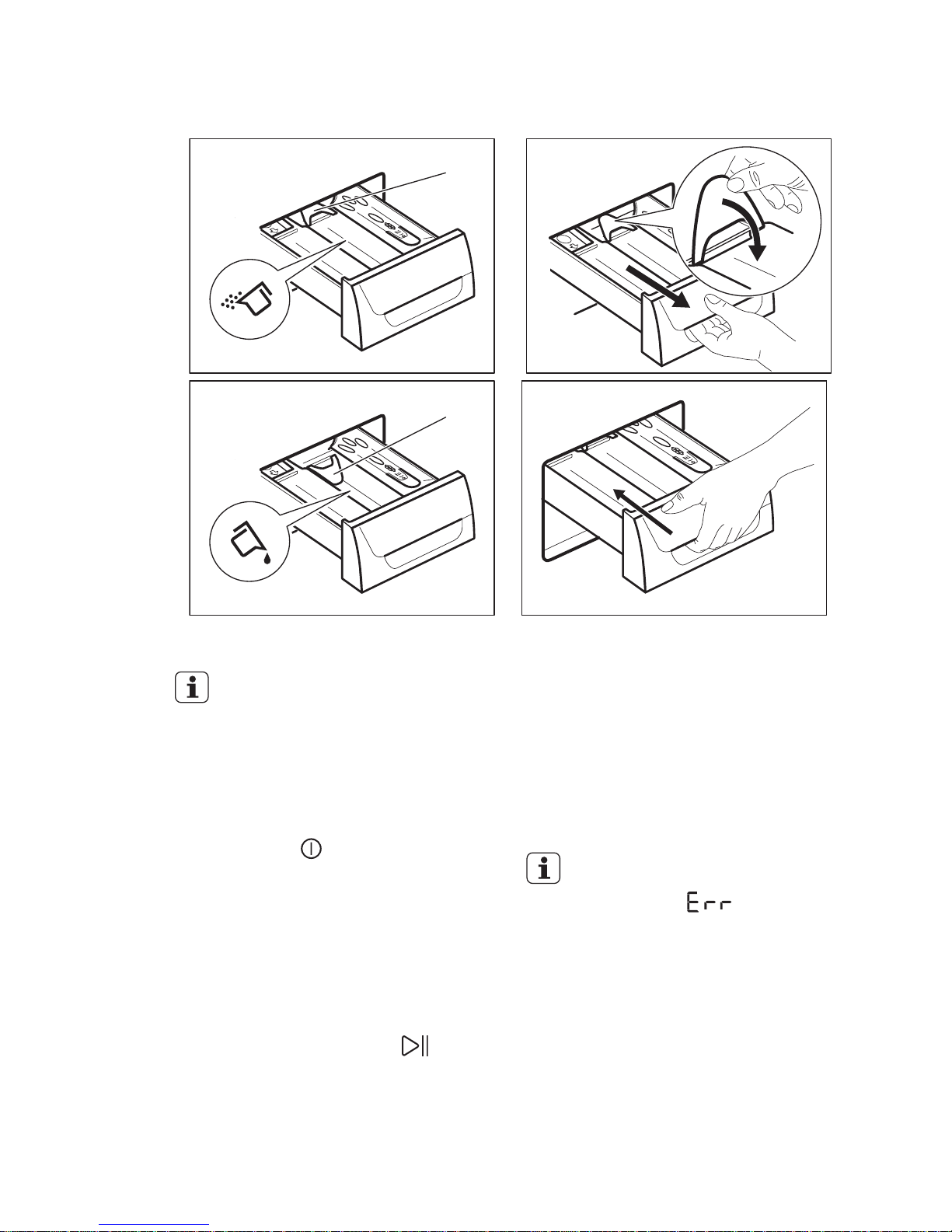 Err