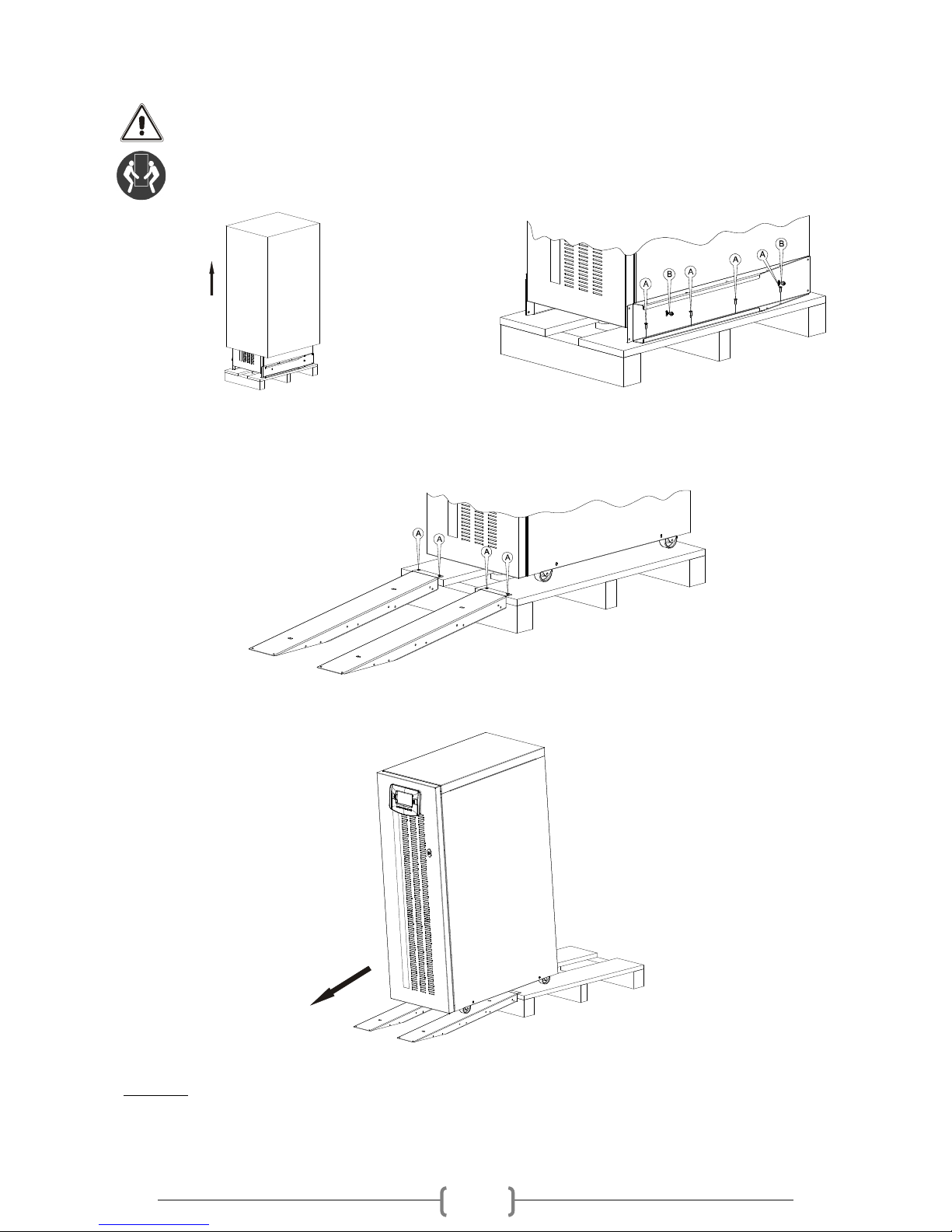 A
B
A
A
A
B

A
A
A
A