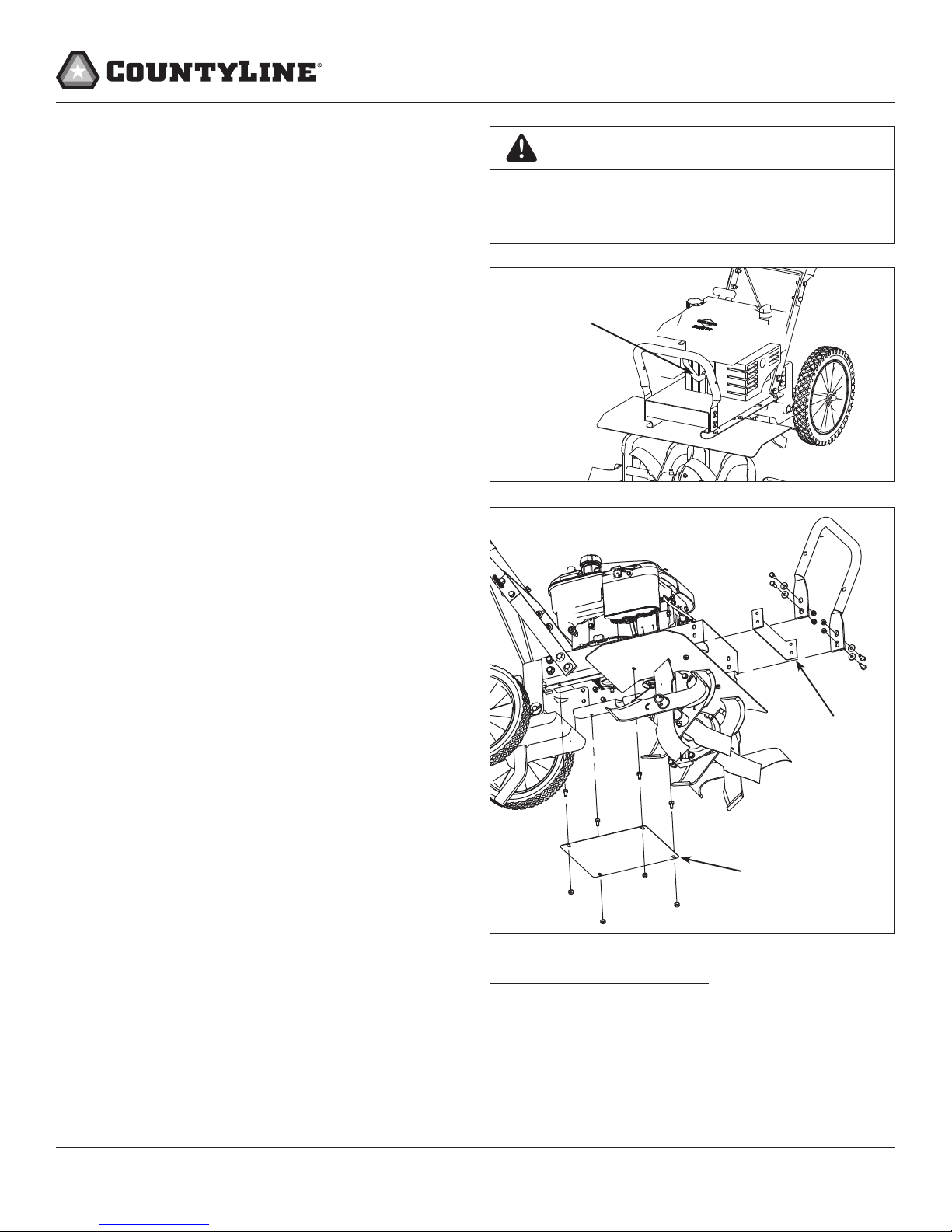 COUNTYLINE®