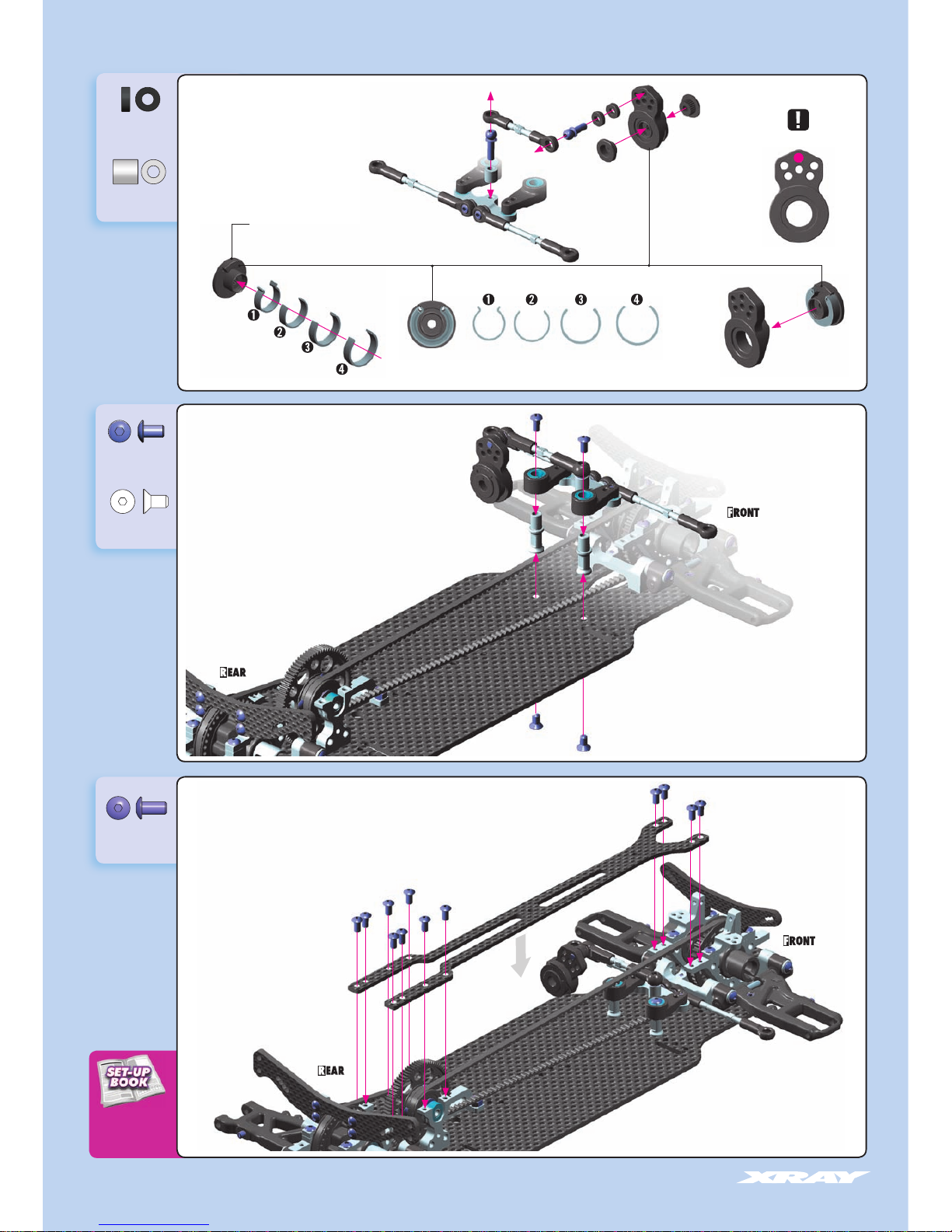 ❶
❷
❸
❹

❶ ❷ ❸ ❹

FRONT

REAR

FRONT

REAR

SET-UP BOOK

XRAY