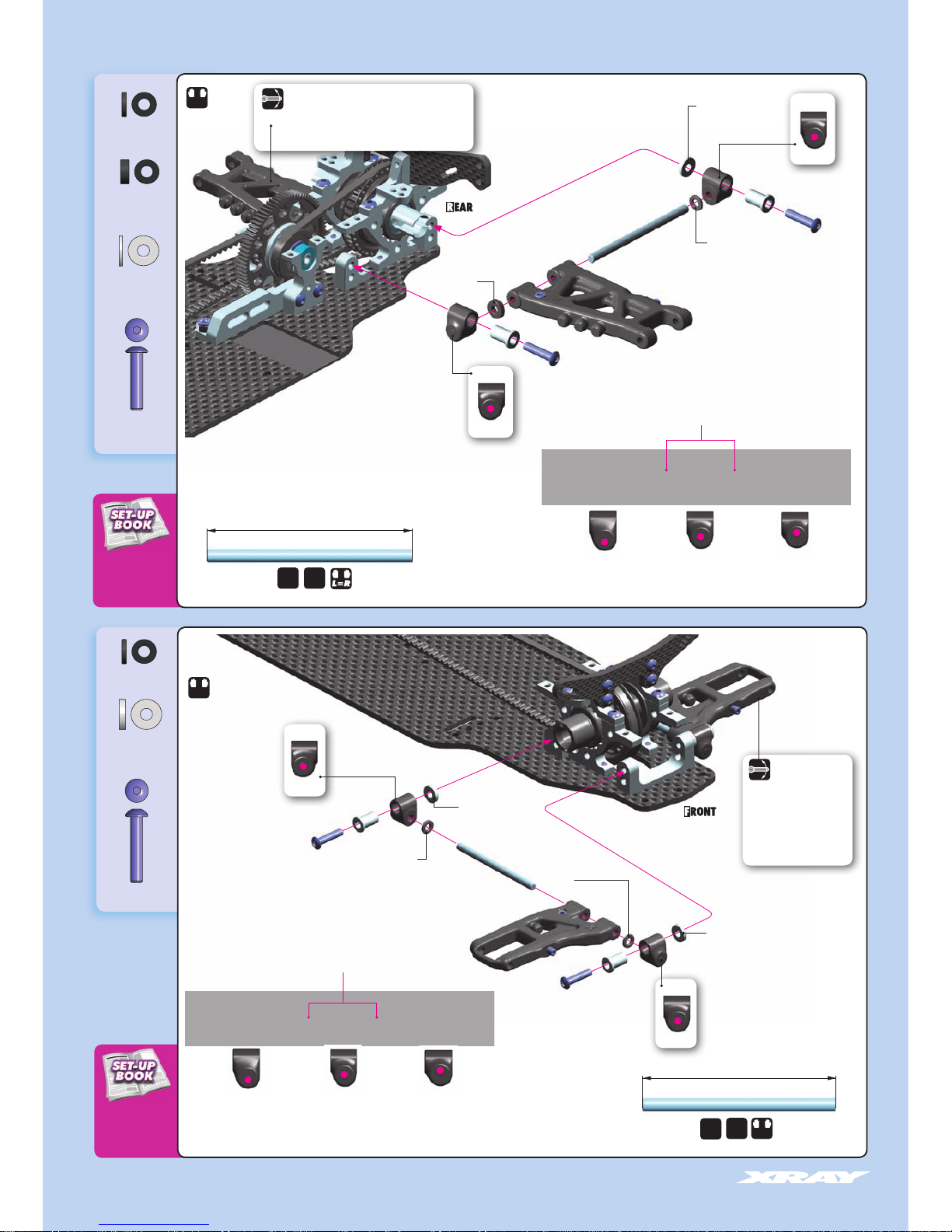 REAR

SET-UP BOOK

L=R

FRONT

SET-UP BOOK

XRAY