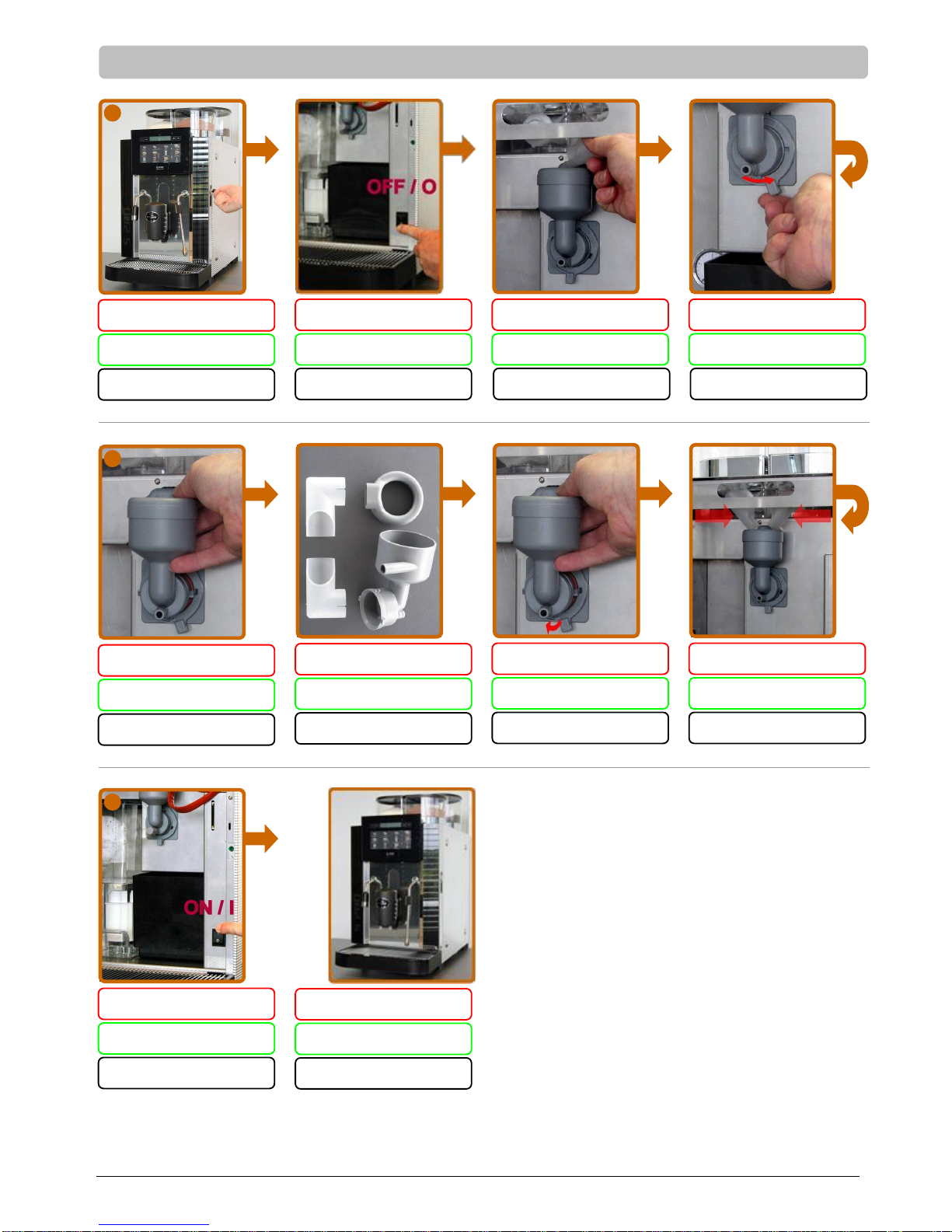 OFF / O

ON / I