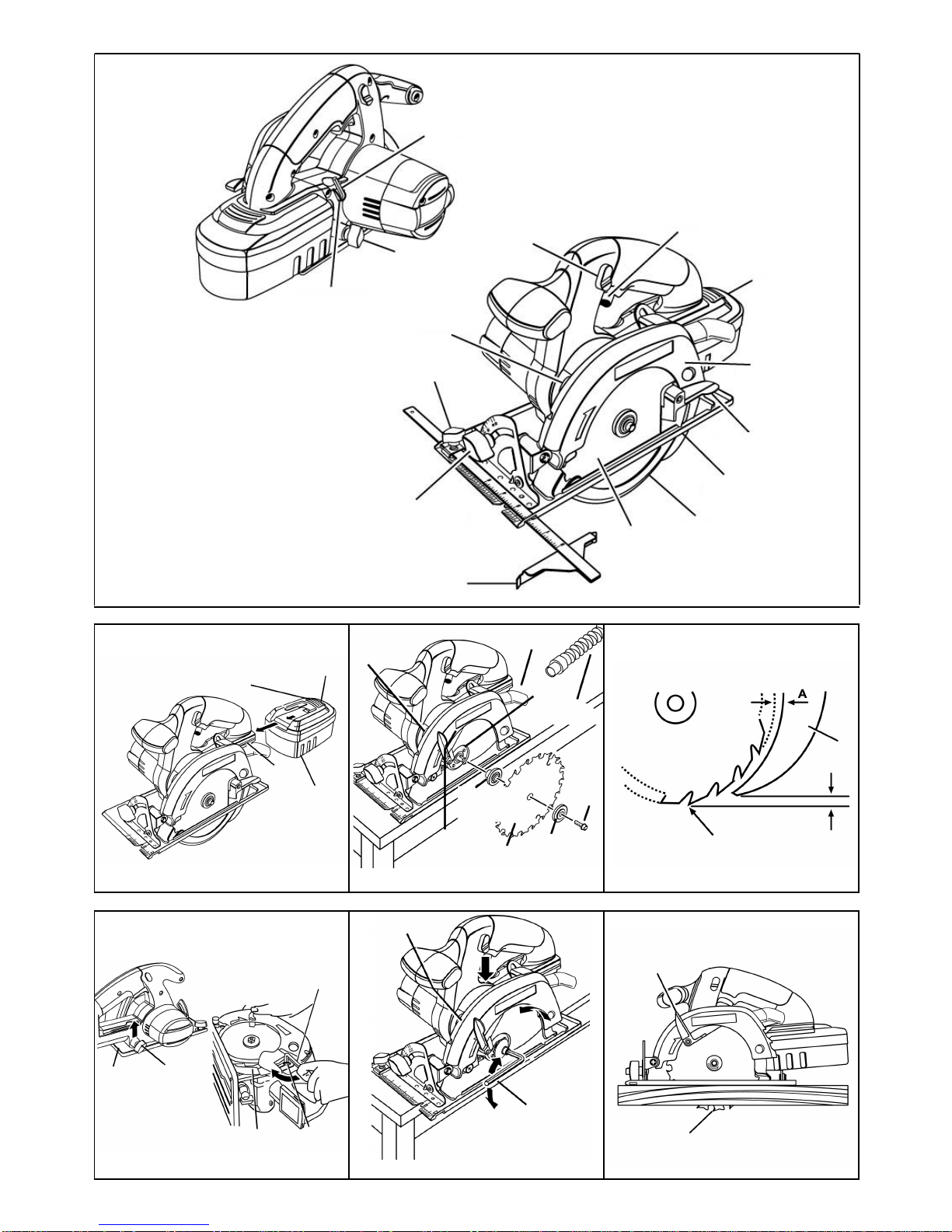 A