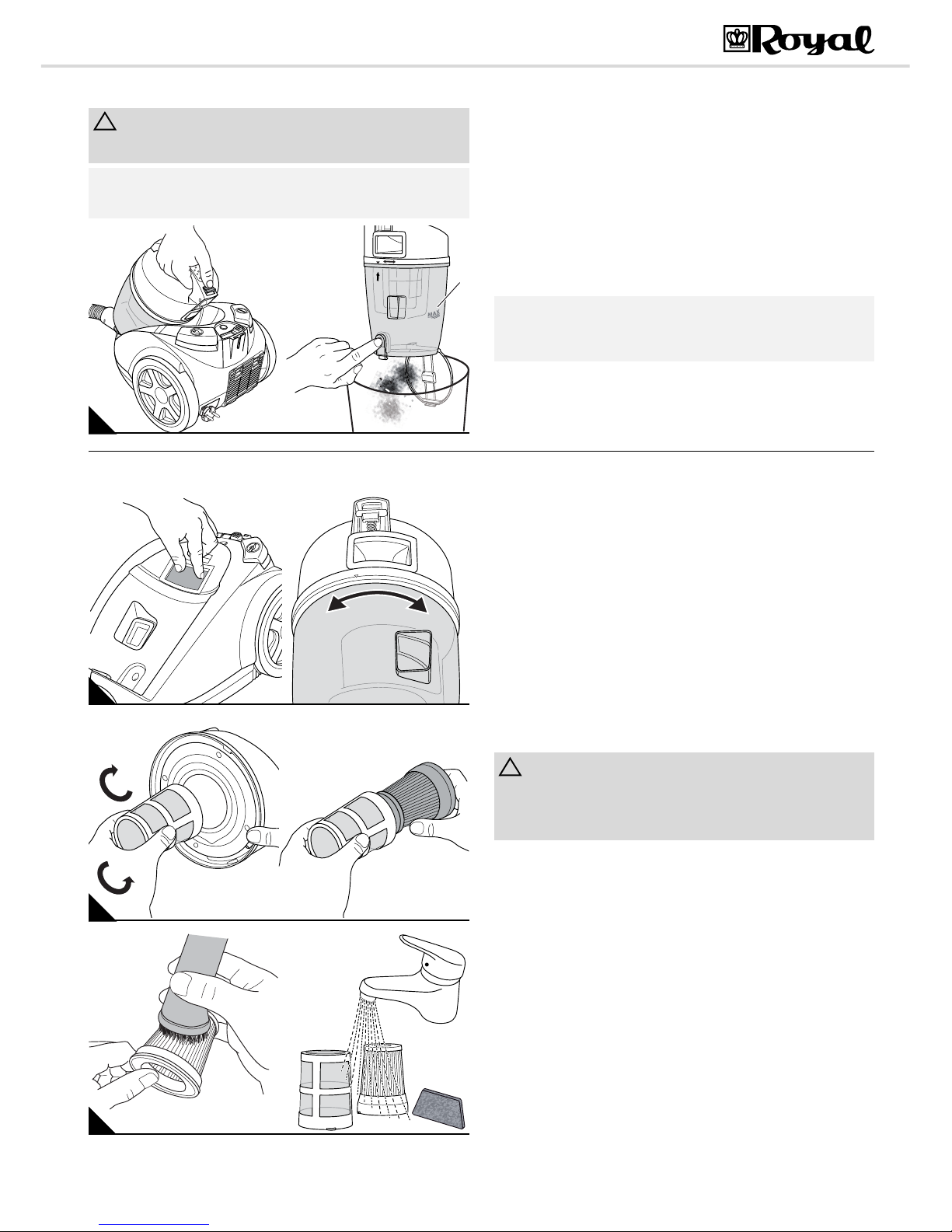 Royal

MAX