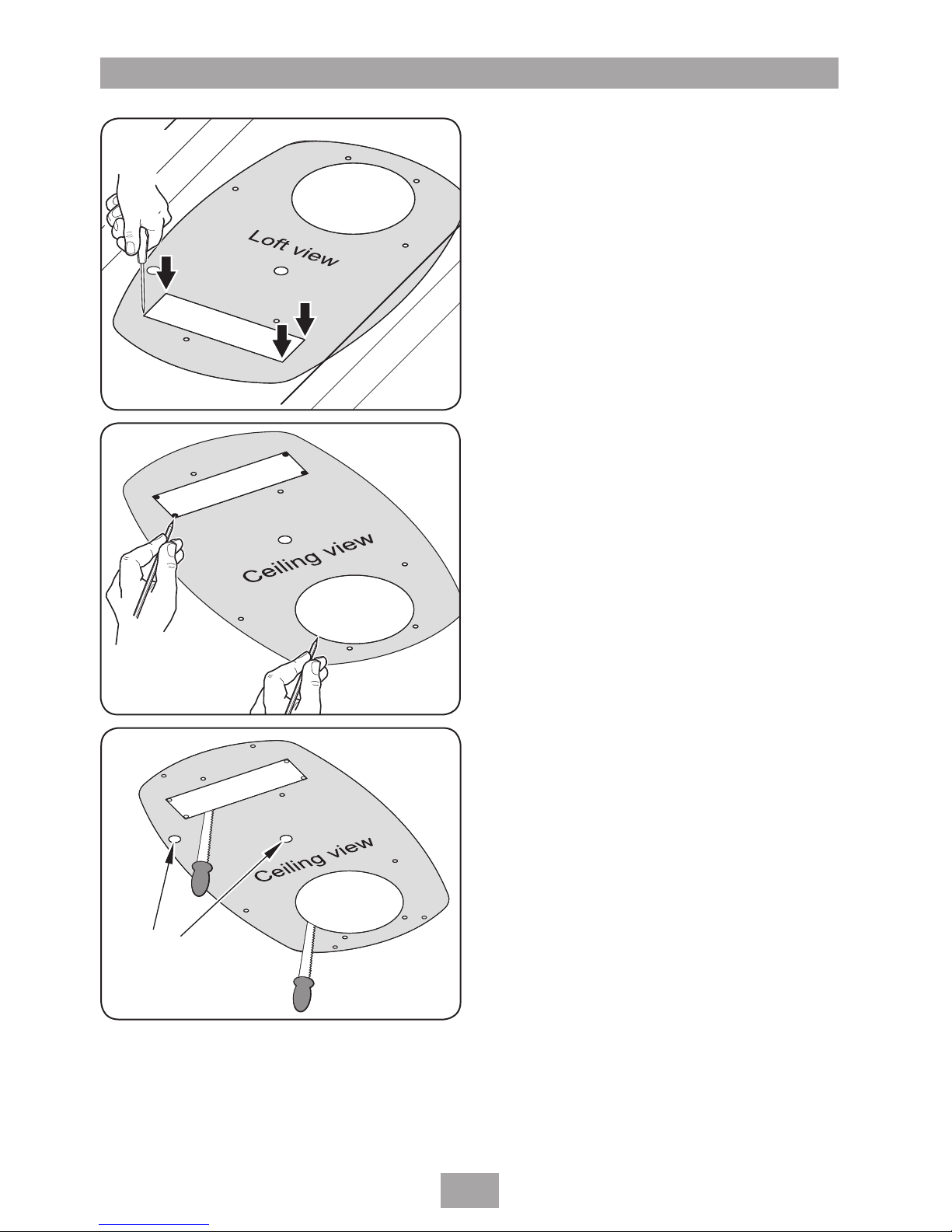 Loft view

Ceiling view

Ceiling view