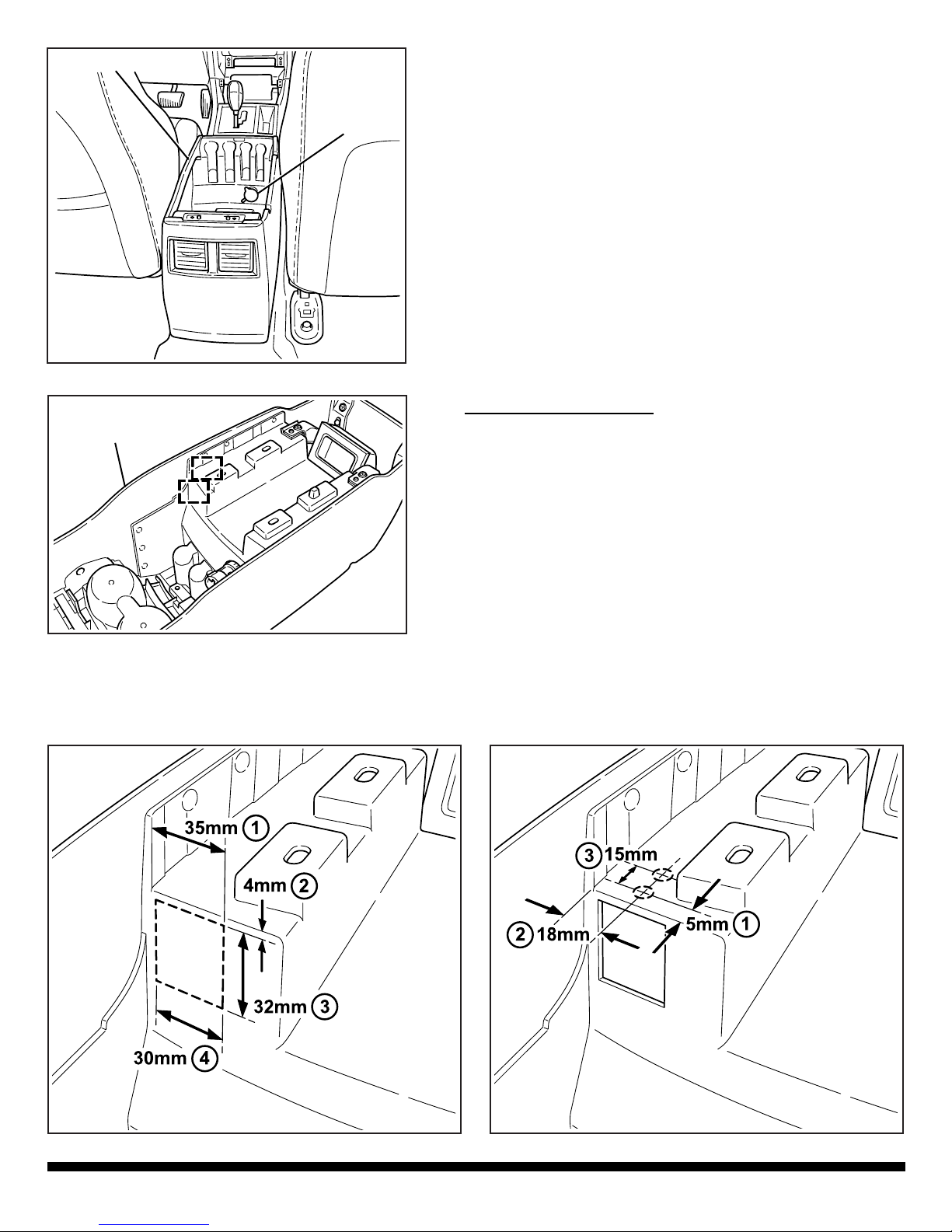 35mm 1

4mm 2

32mm 3

30mm 4

3 15mm

2 18mm

5mm 1