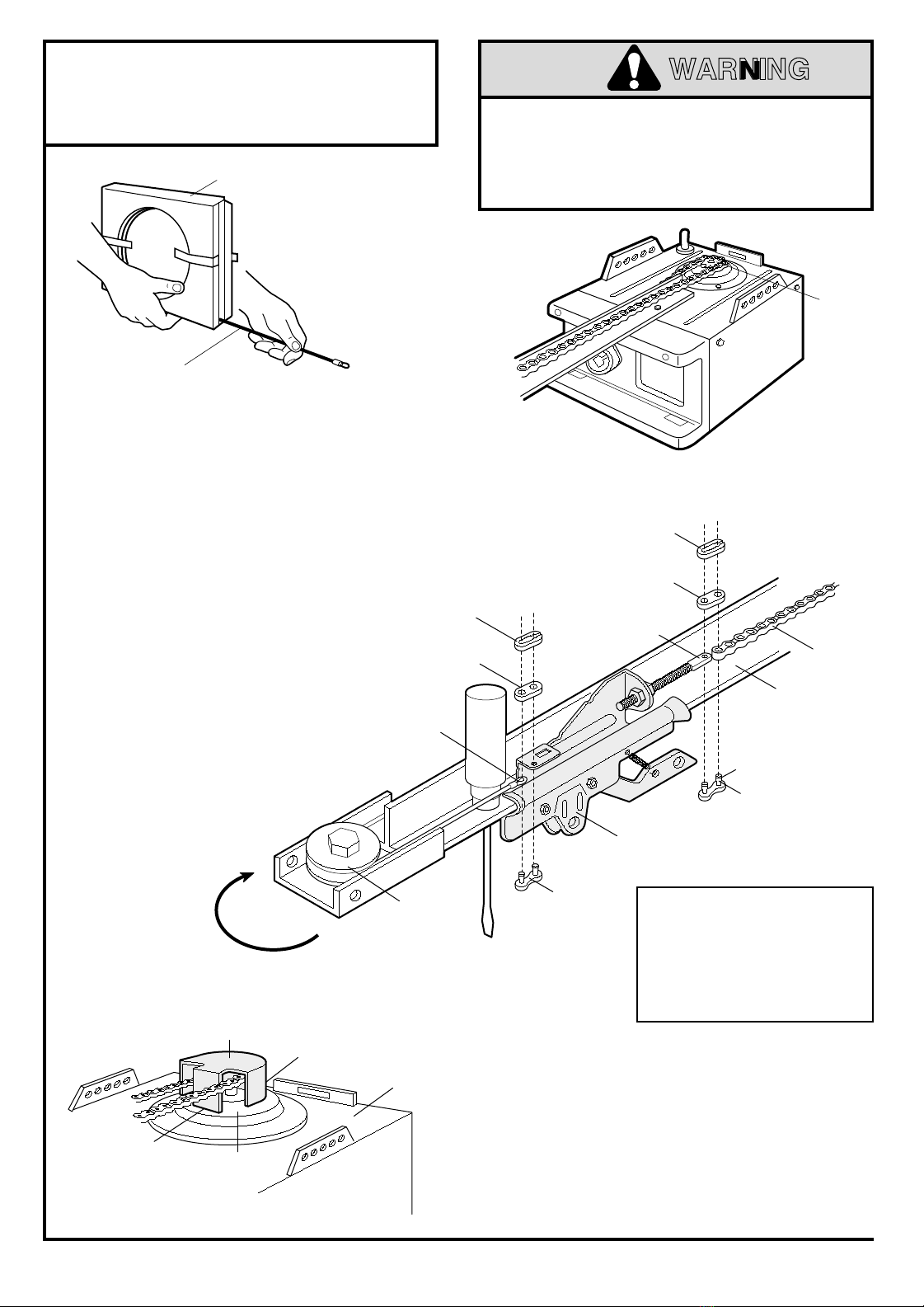 WARNING