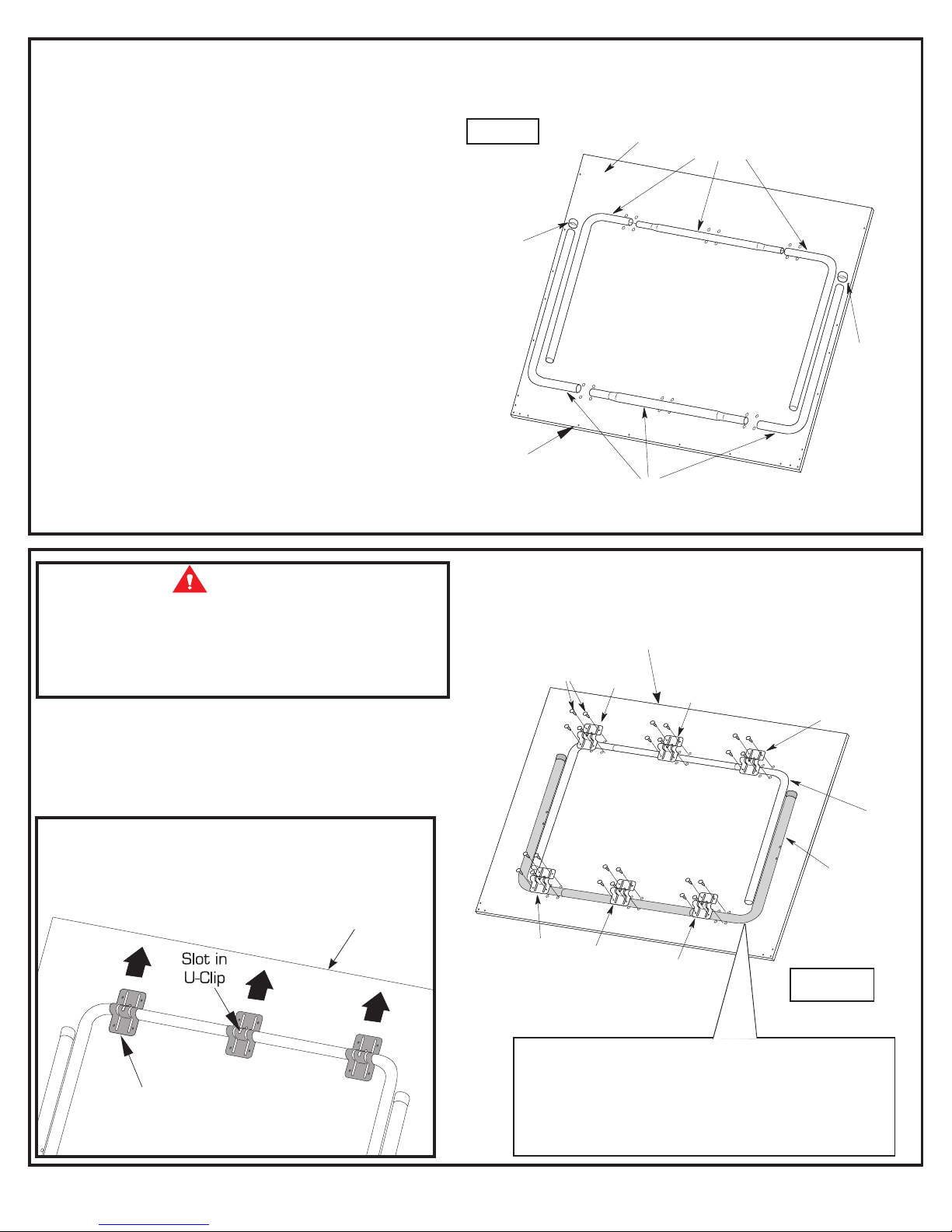 Slot in
U-Clip