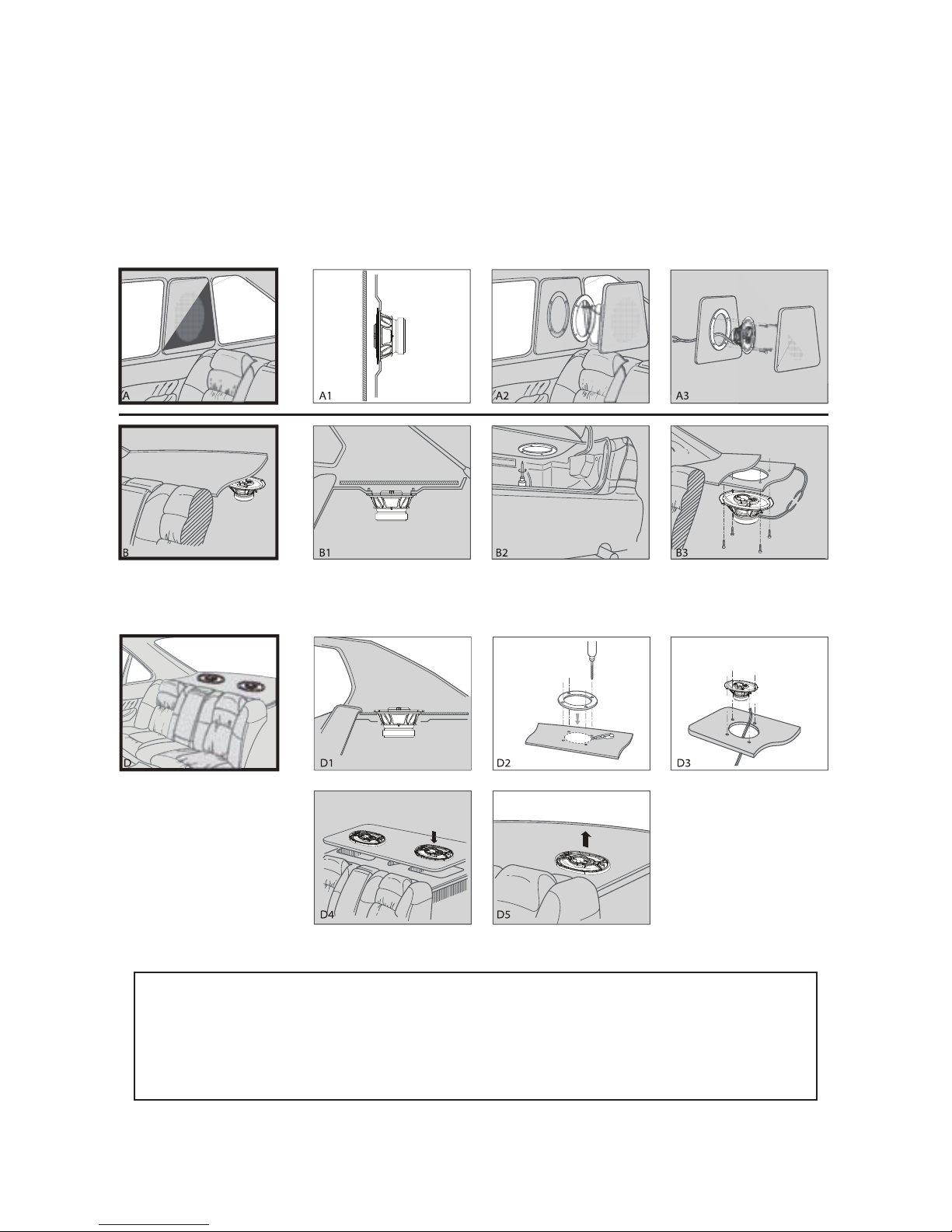 A
A1
A2
A3
B
B1
B2
B3
D
D1
D2
D3
D4
D5