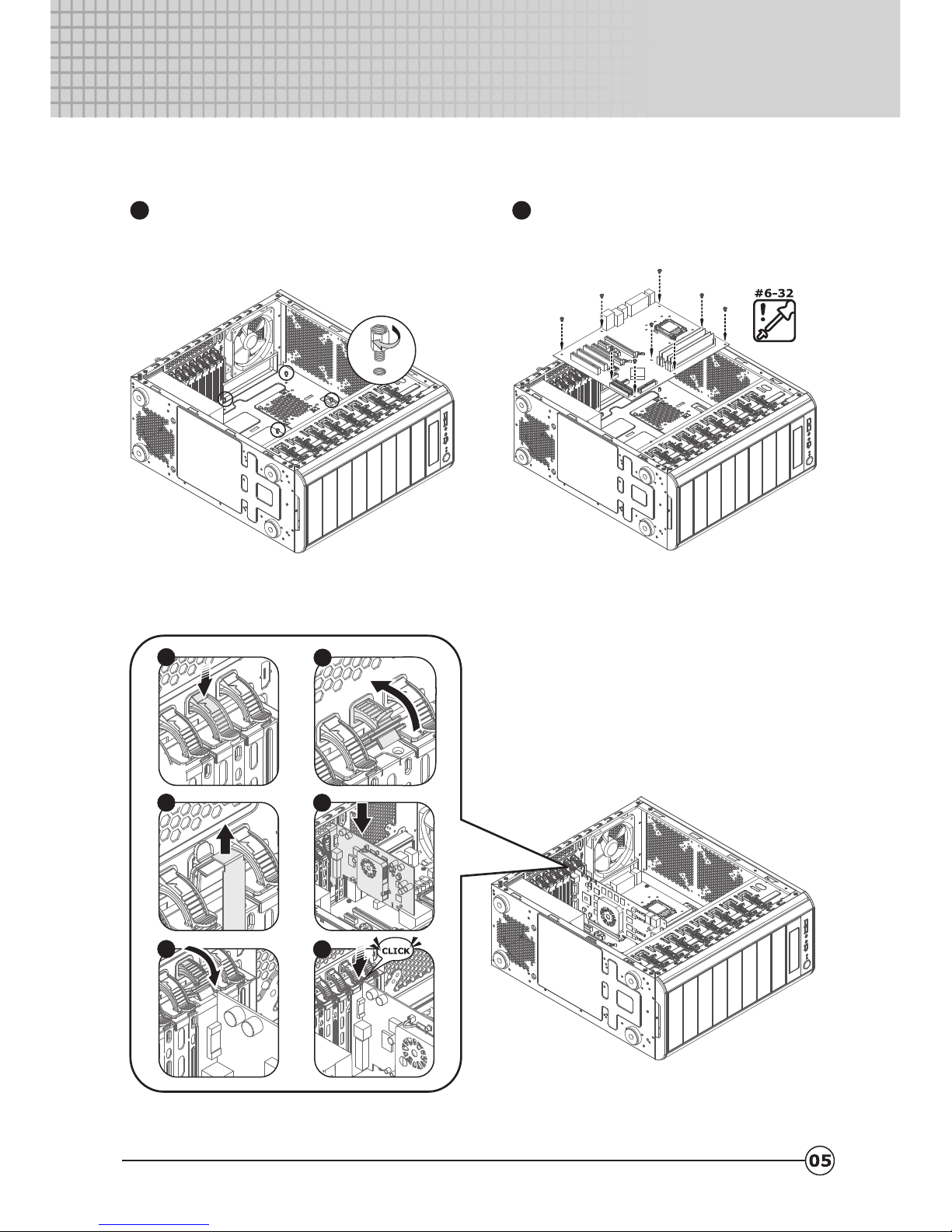 #6-32

CLICK

05