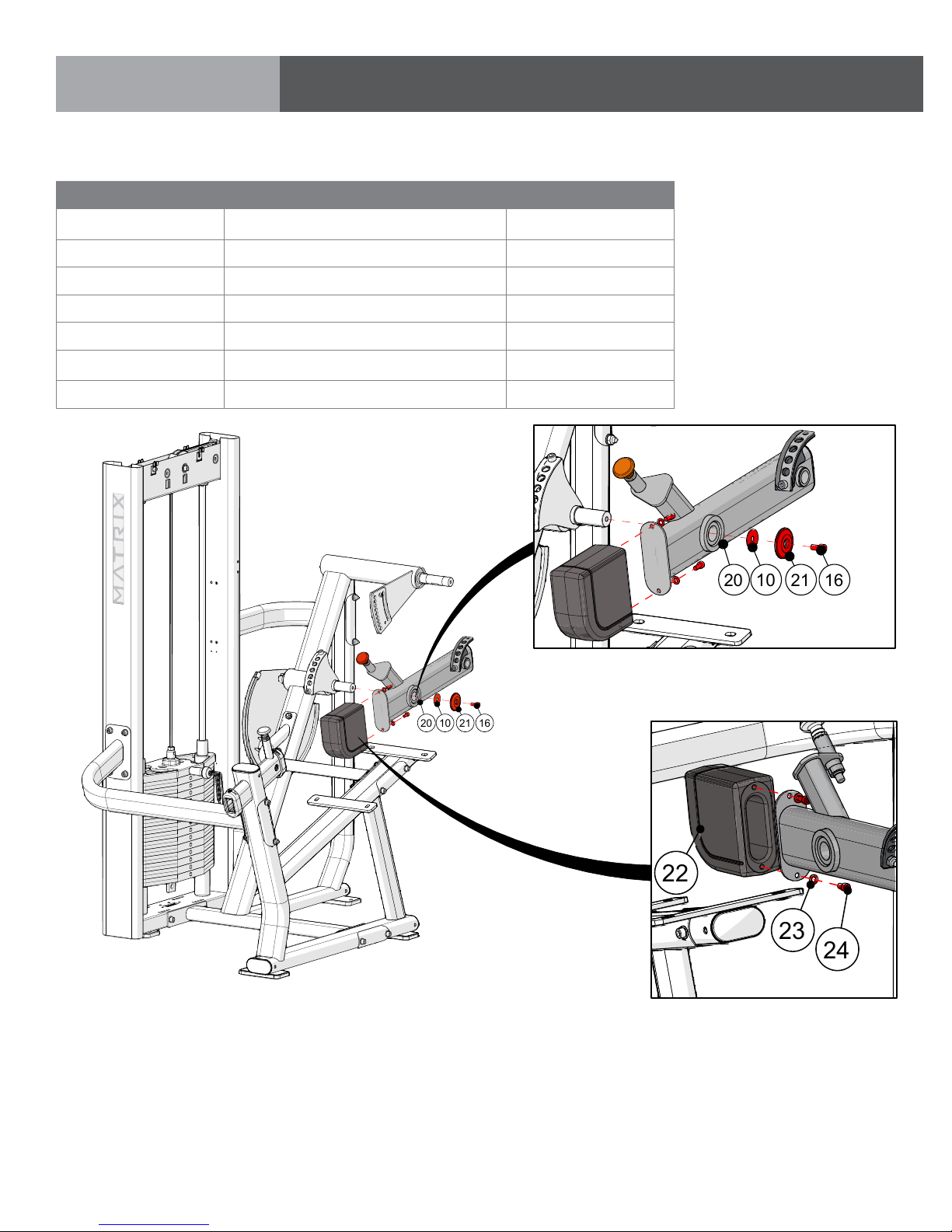 MATRIX

20 10 21 16

20 10 21 16

22

23

24