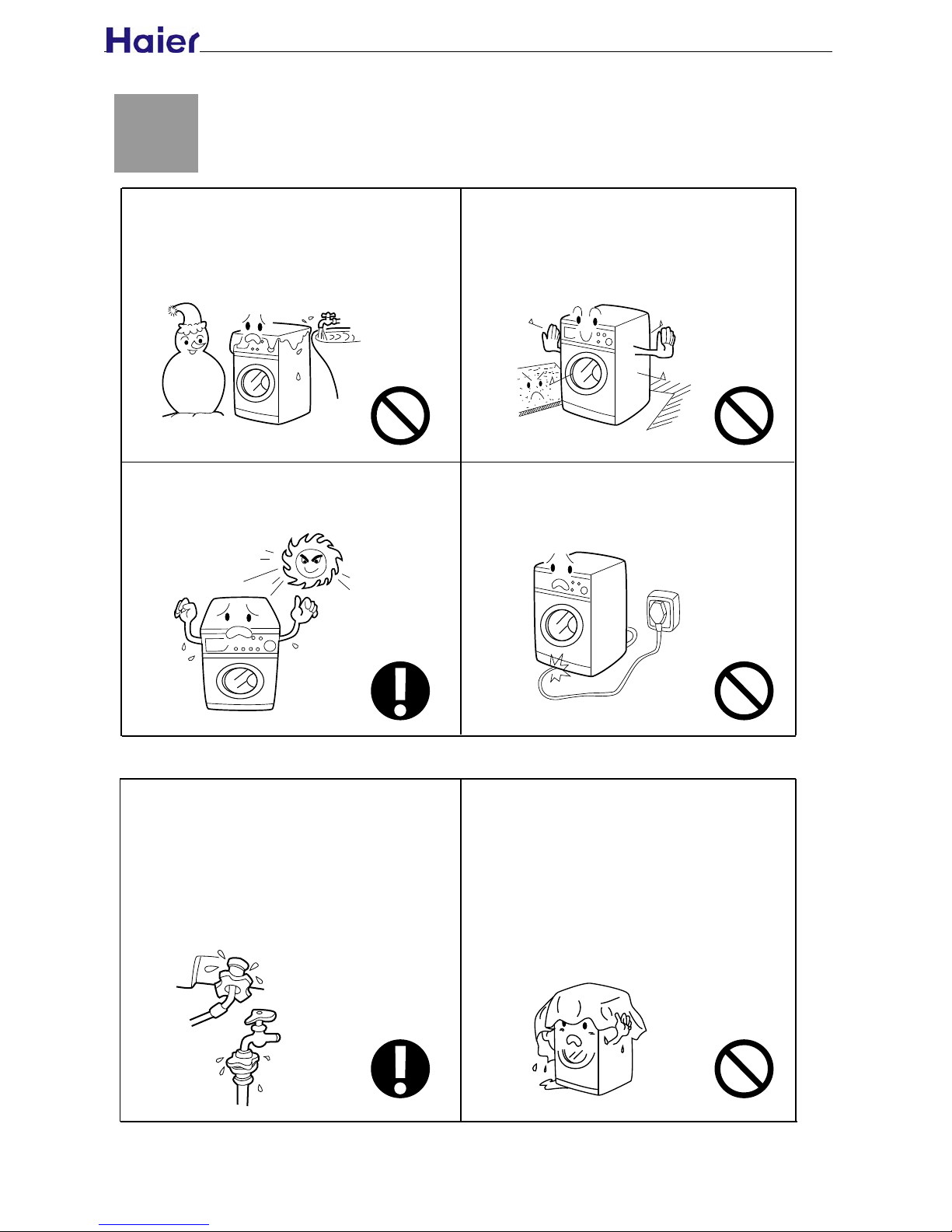 Haier