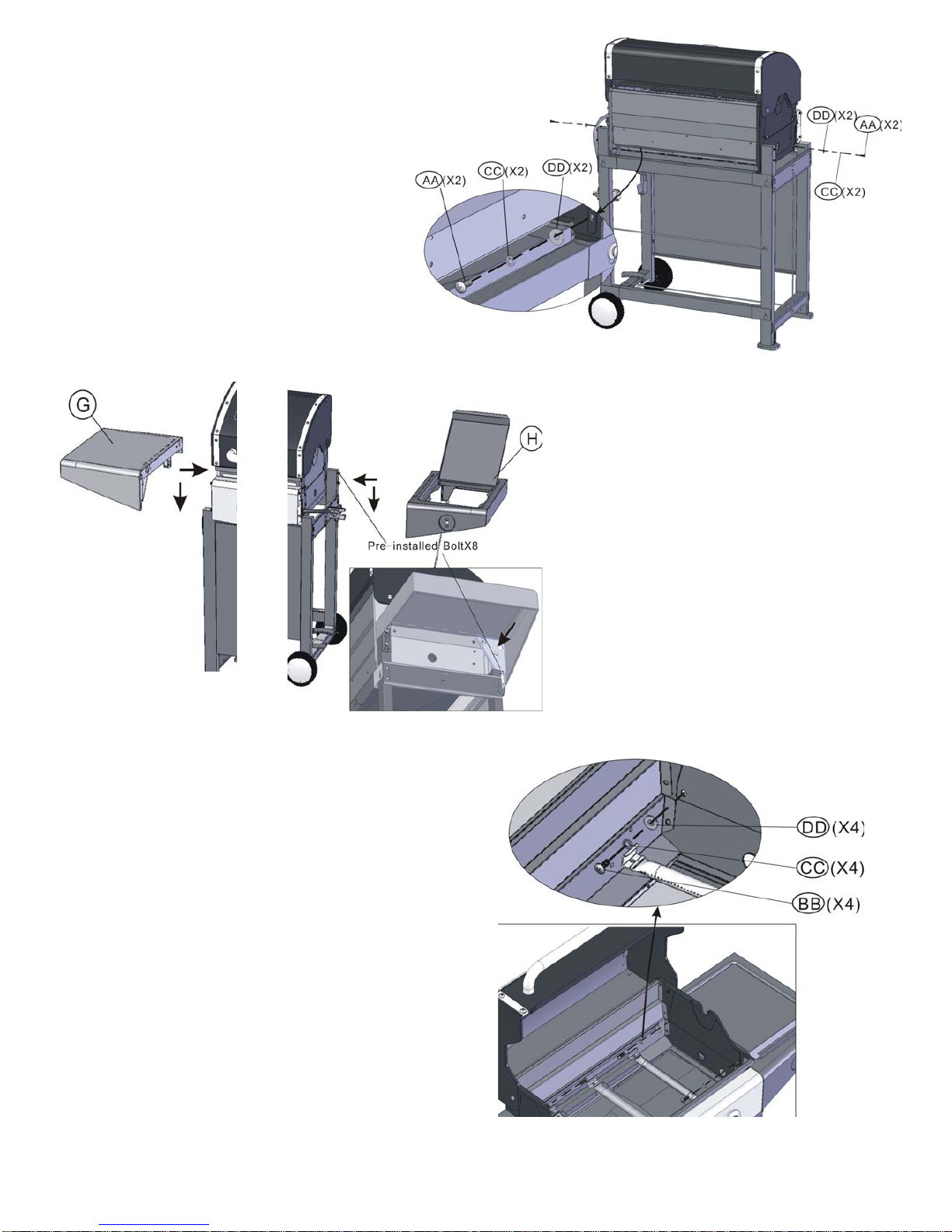 AA (X2) CC (X2) DD (X2)

DD (X2) AA (X2)

CC (X2)

G

H

Pre-installed BoltX8

DD (X4)

CC (X4)

BB (X4)