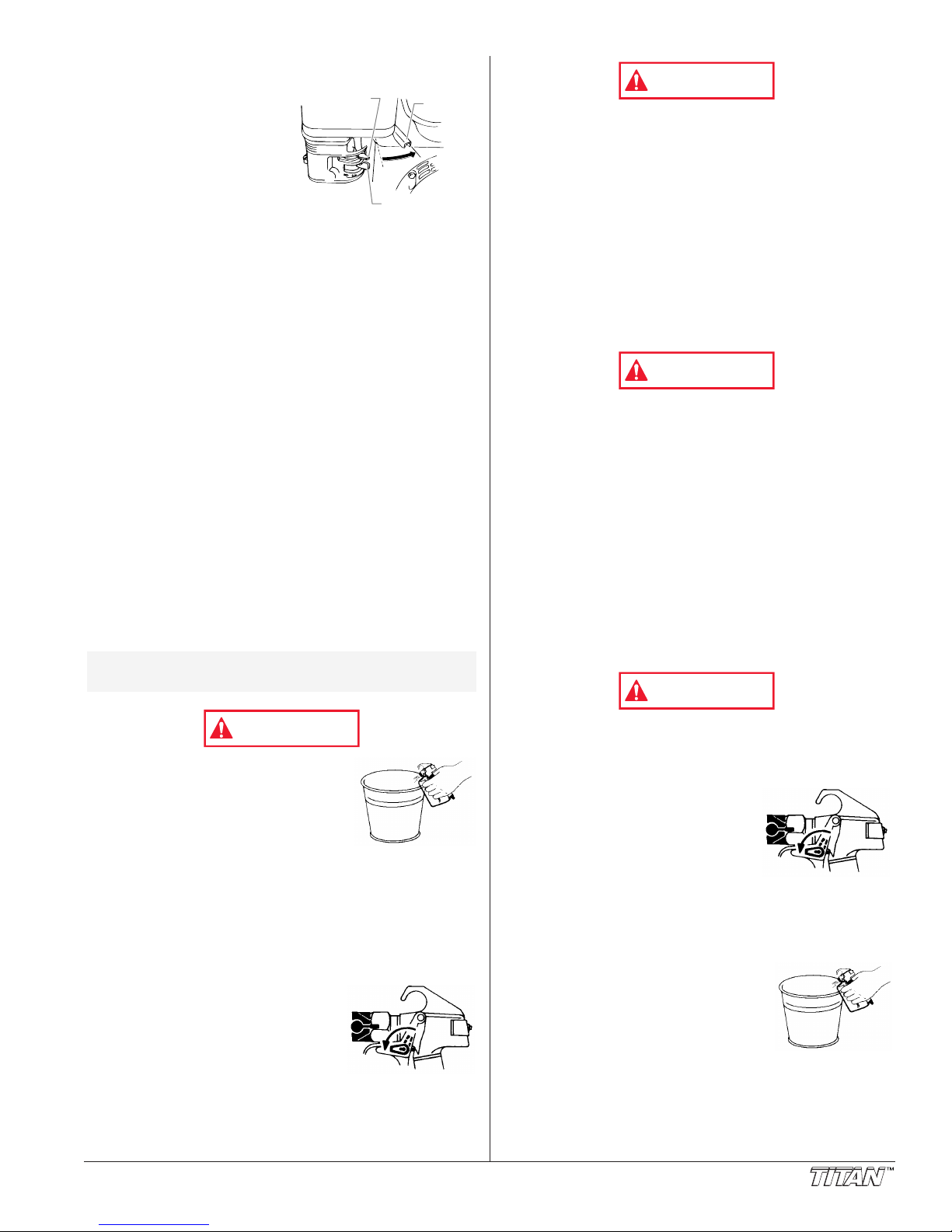 TITAN™