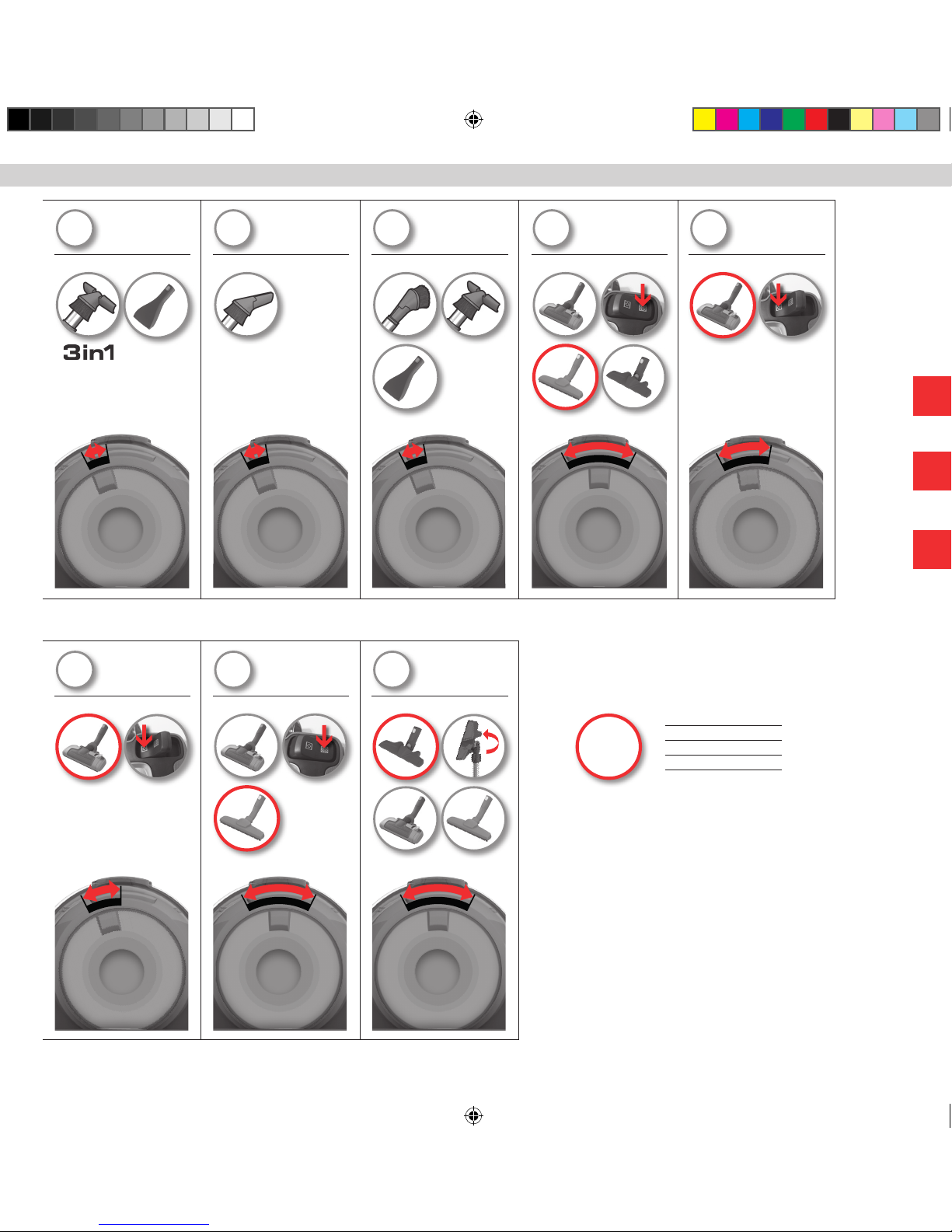 3in1