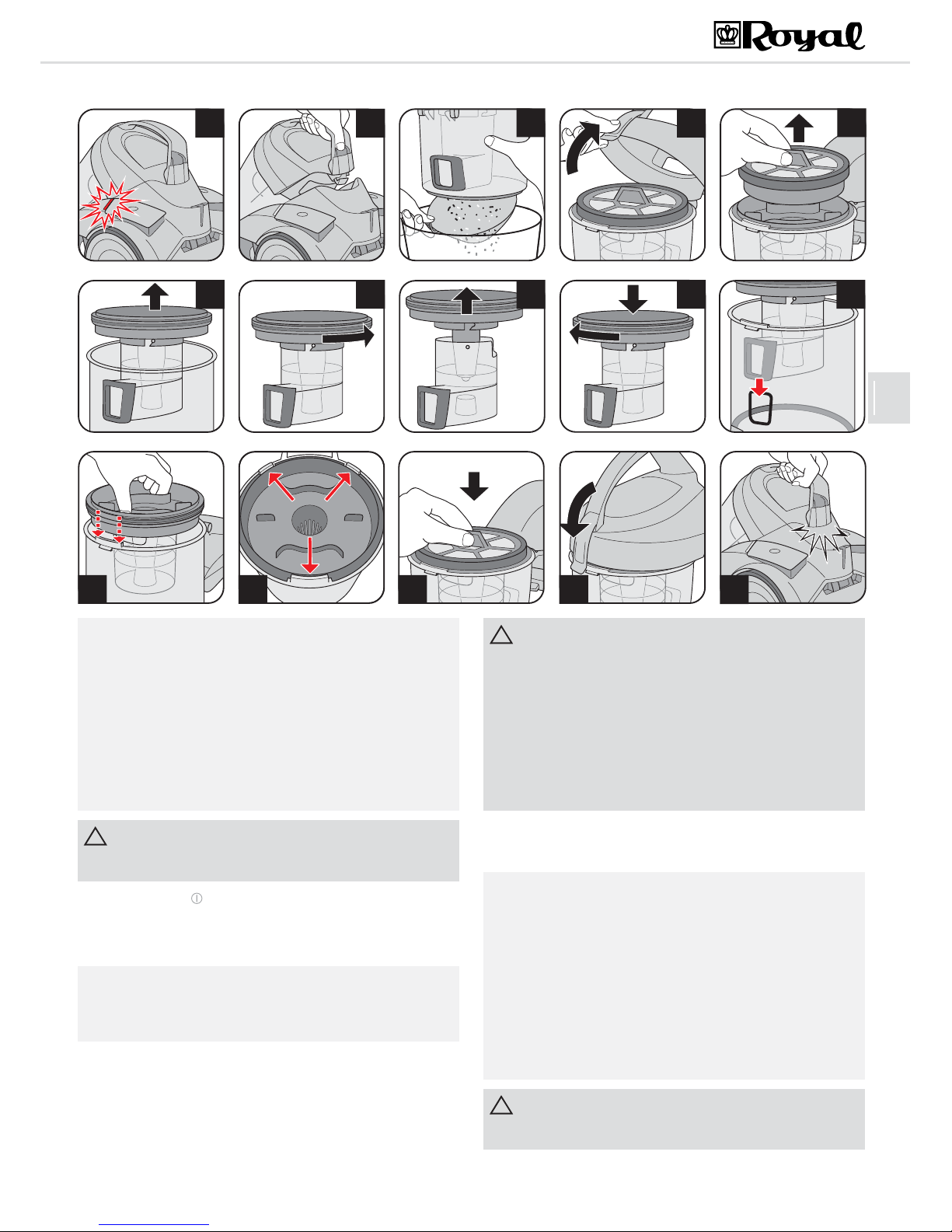 Royal