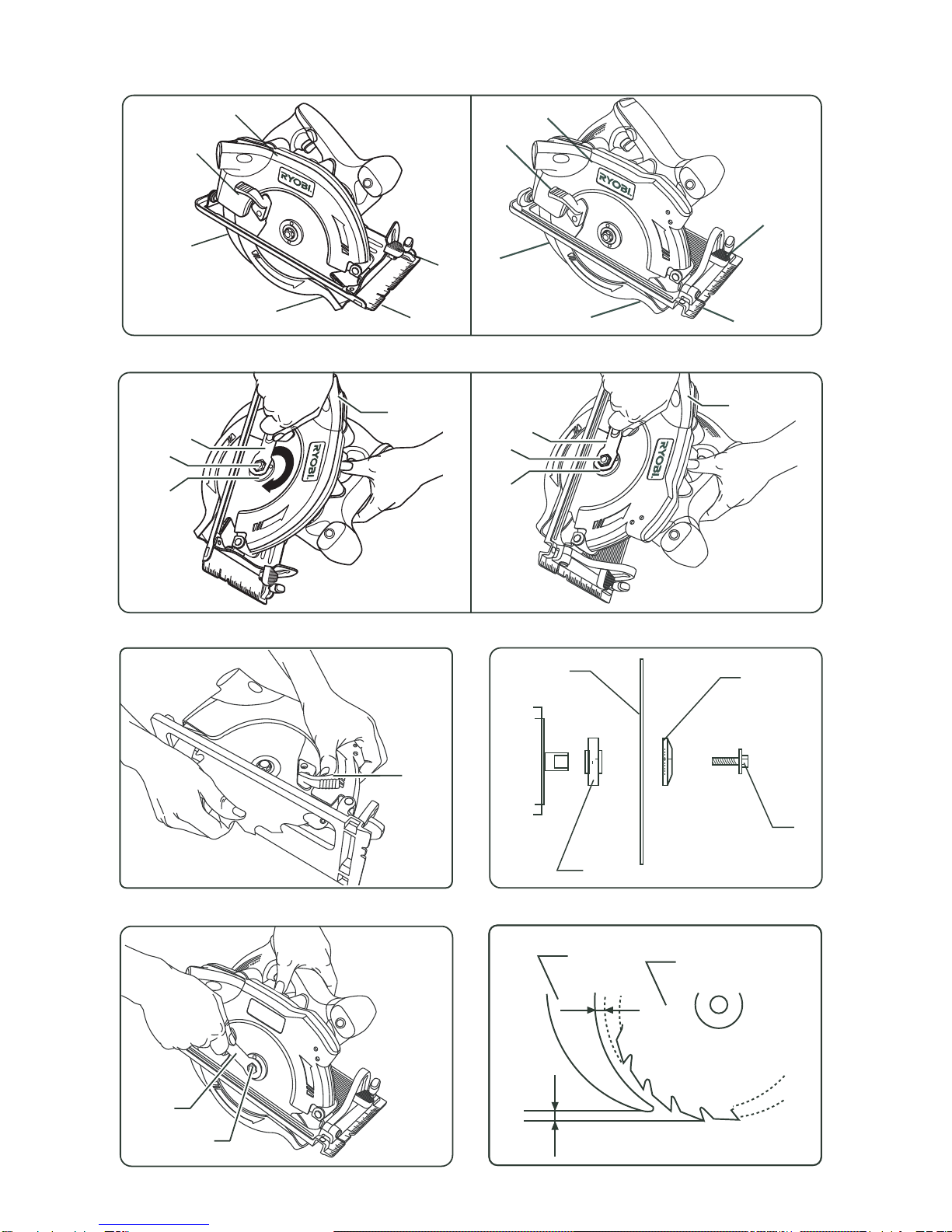 RYOBI

RYOBI

RYOBI

RYOBI