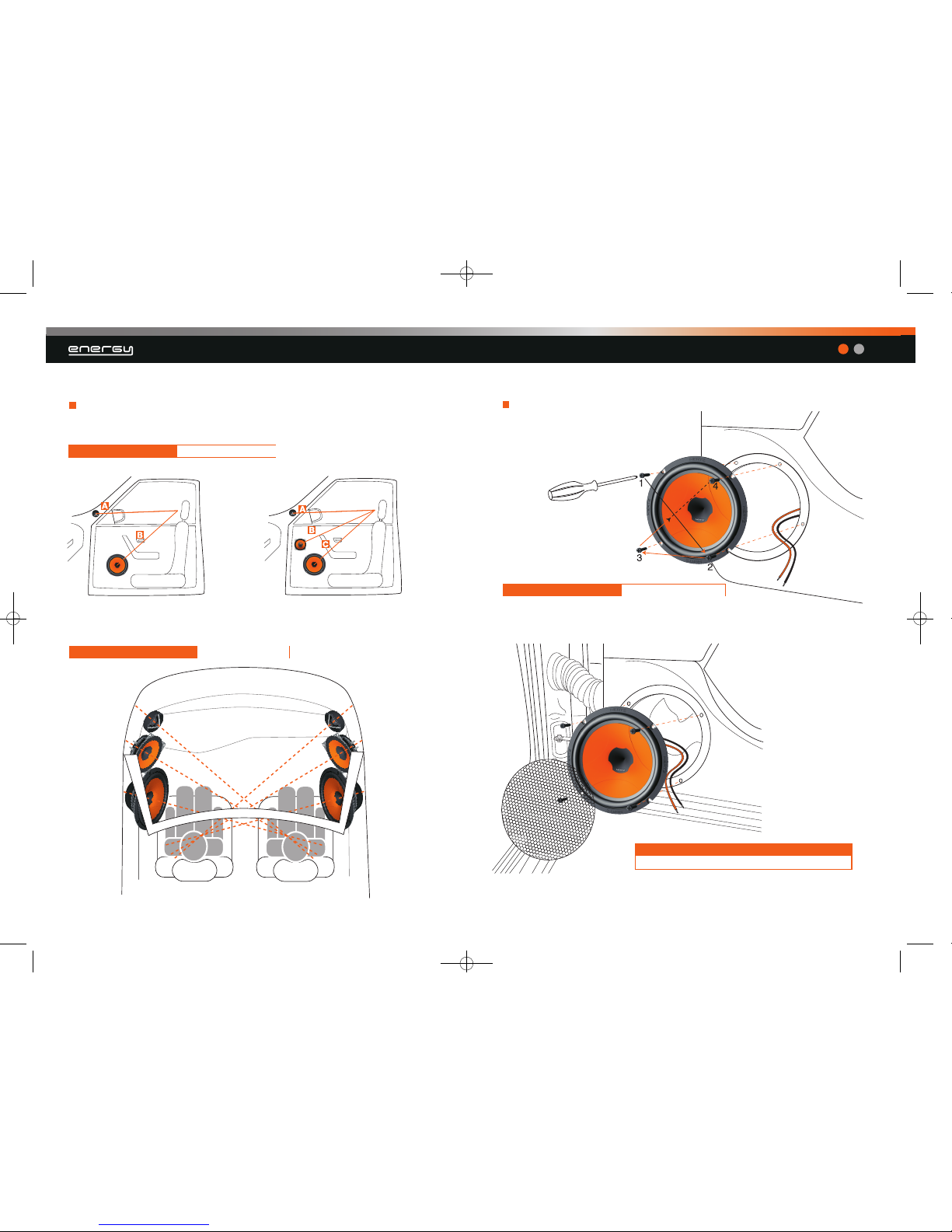 energy

A

B

A

B

C

1

4

3

2