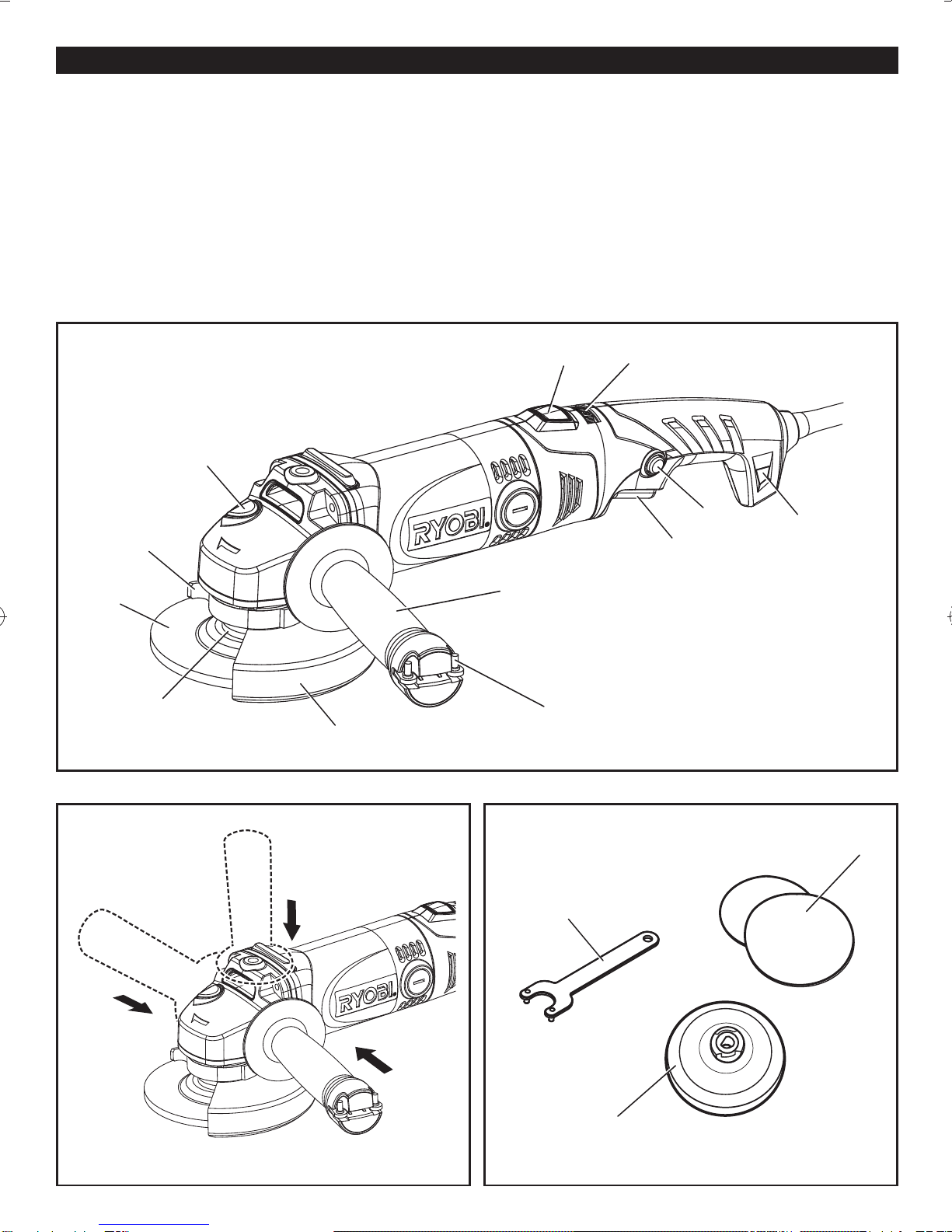 RYOBI.

RYOBI.