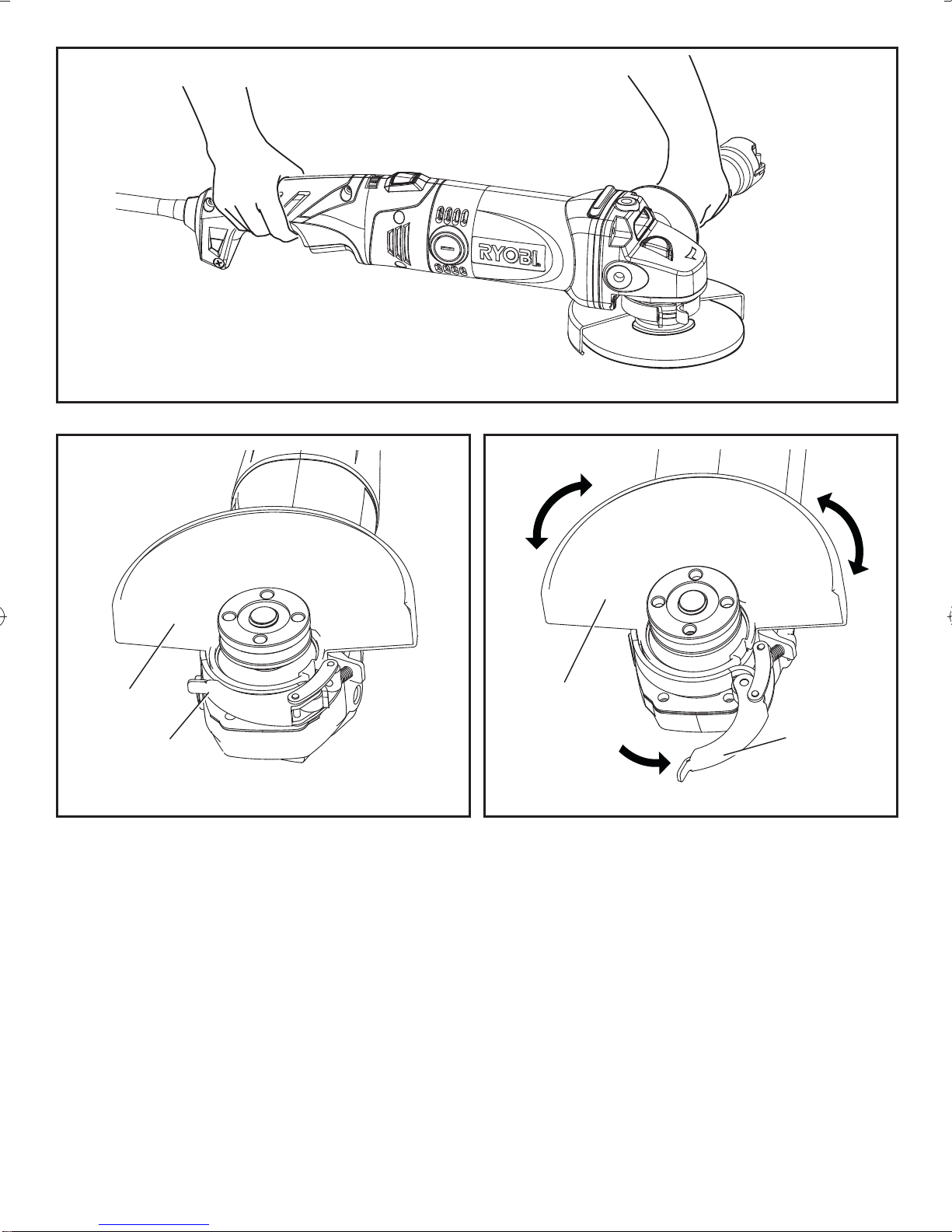 RYOBI