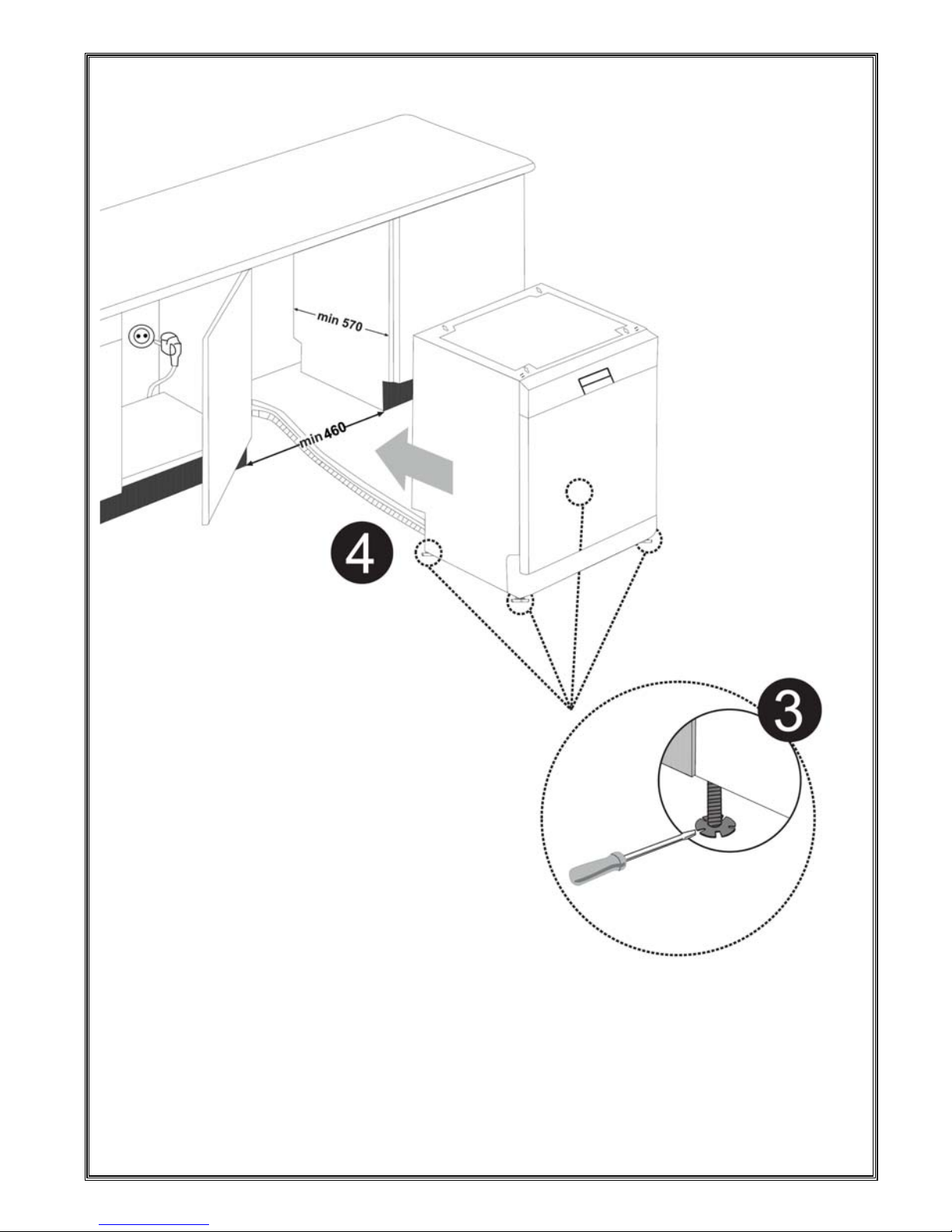 min 570

min 460

4

3