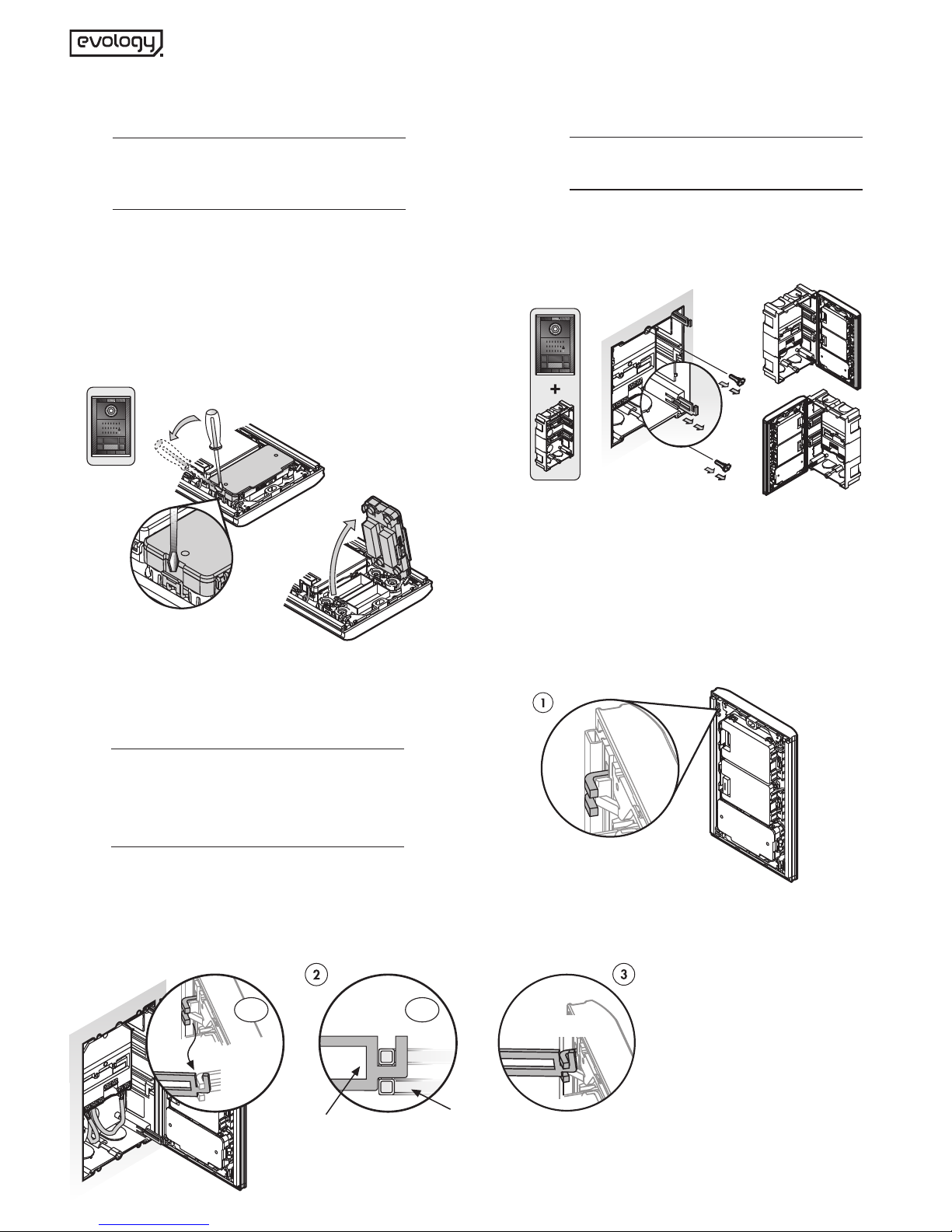 evology

+

1

2

3