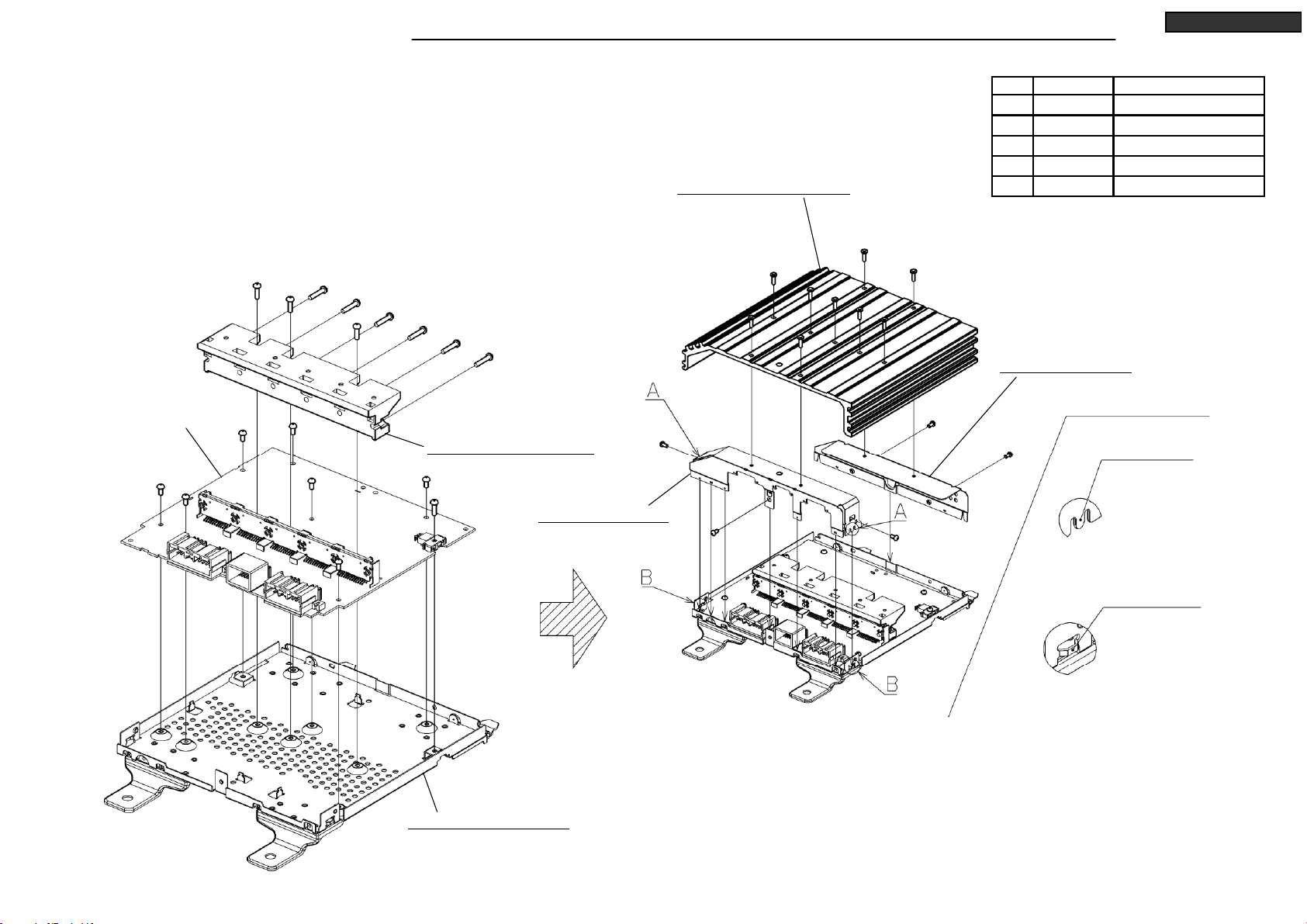 A

A

B

B