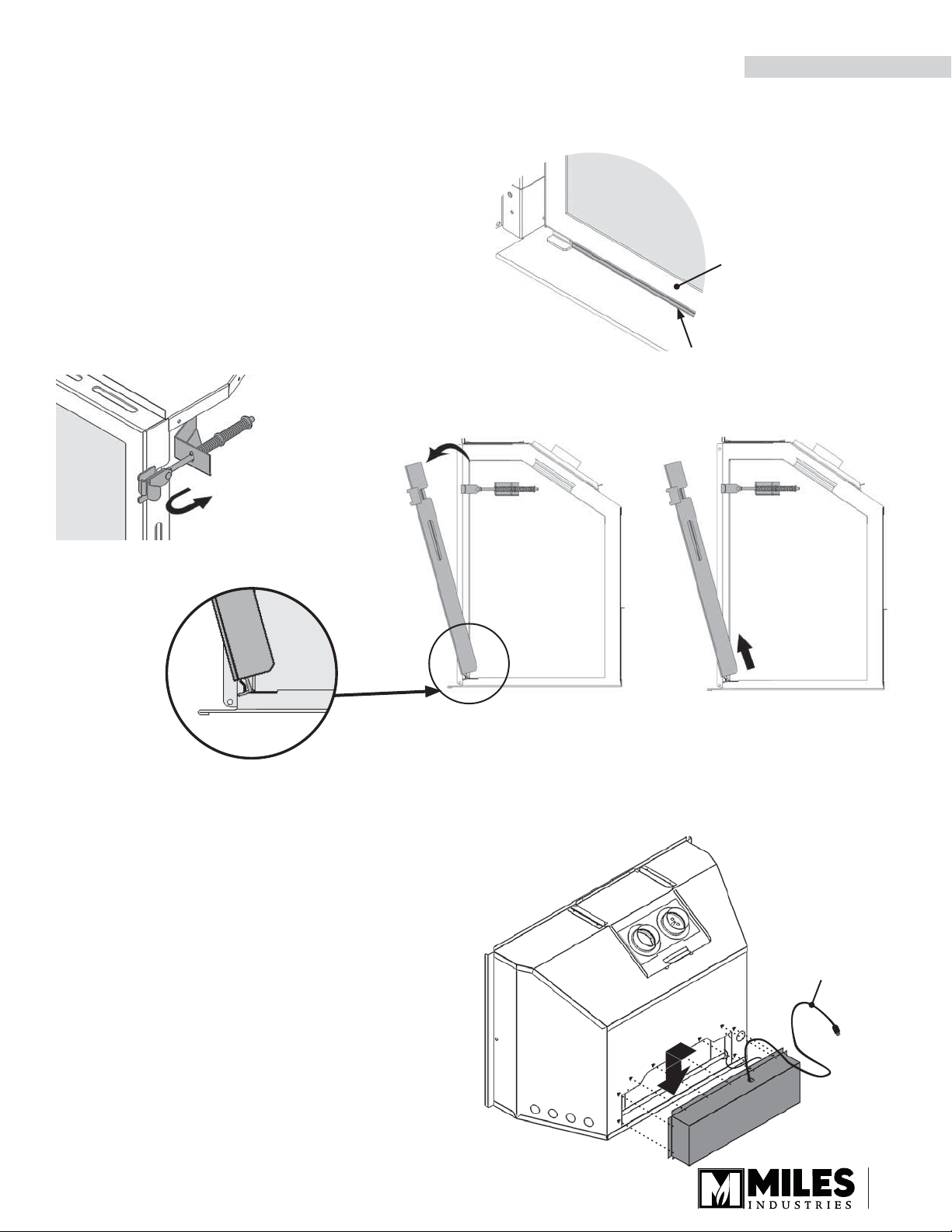 MILES
INDUSTRIES