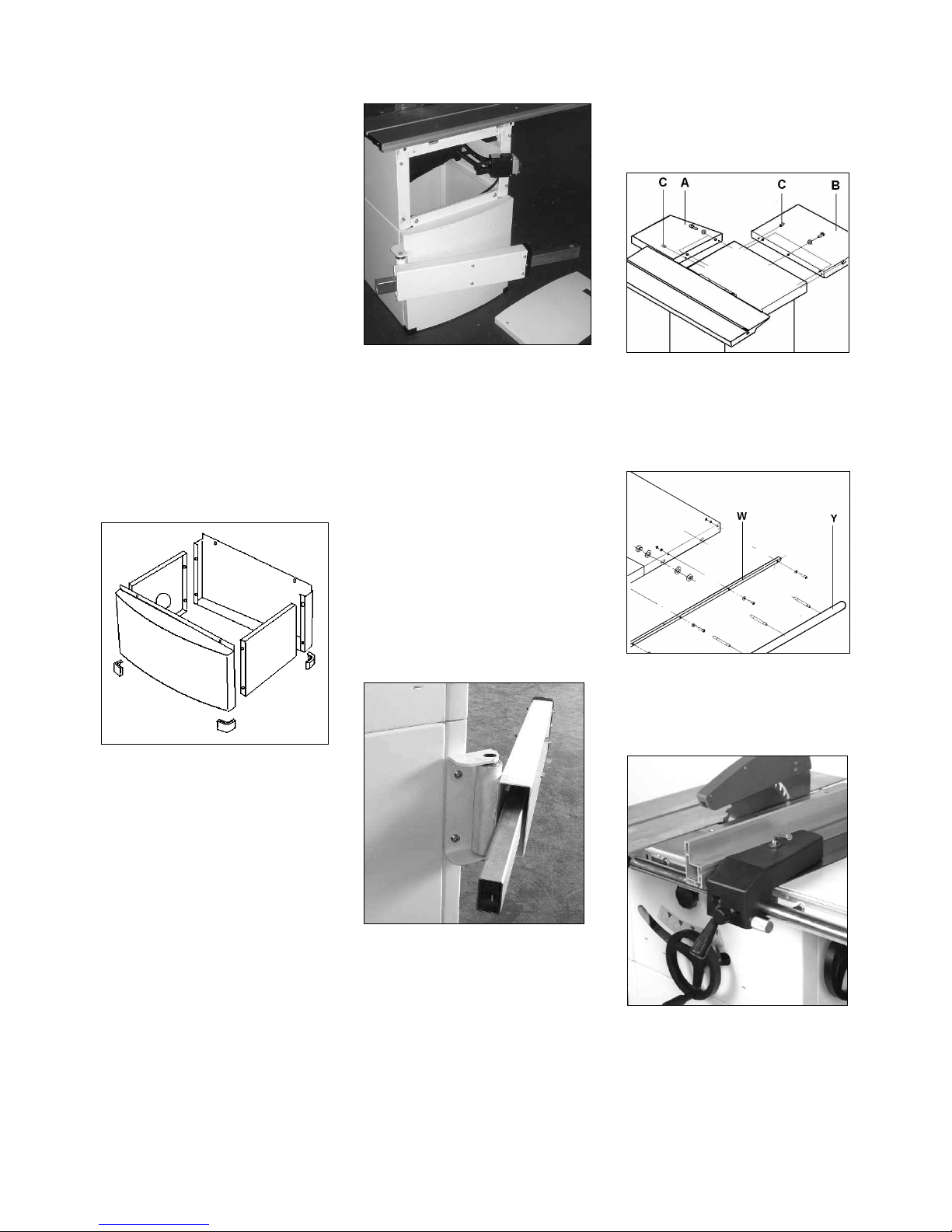 C A C B

W Y