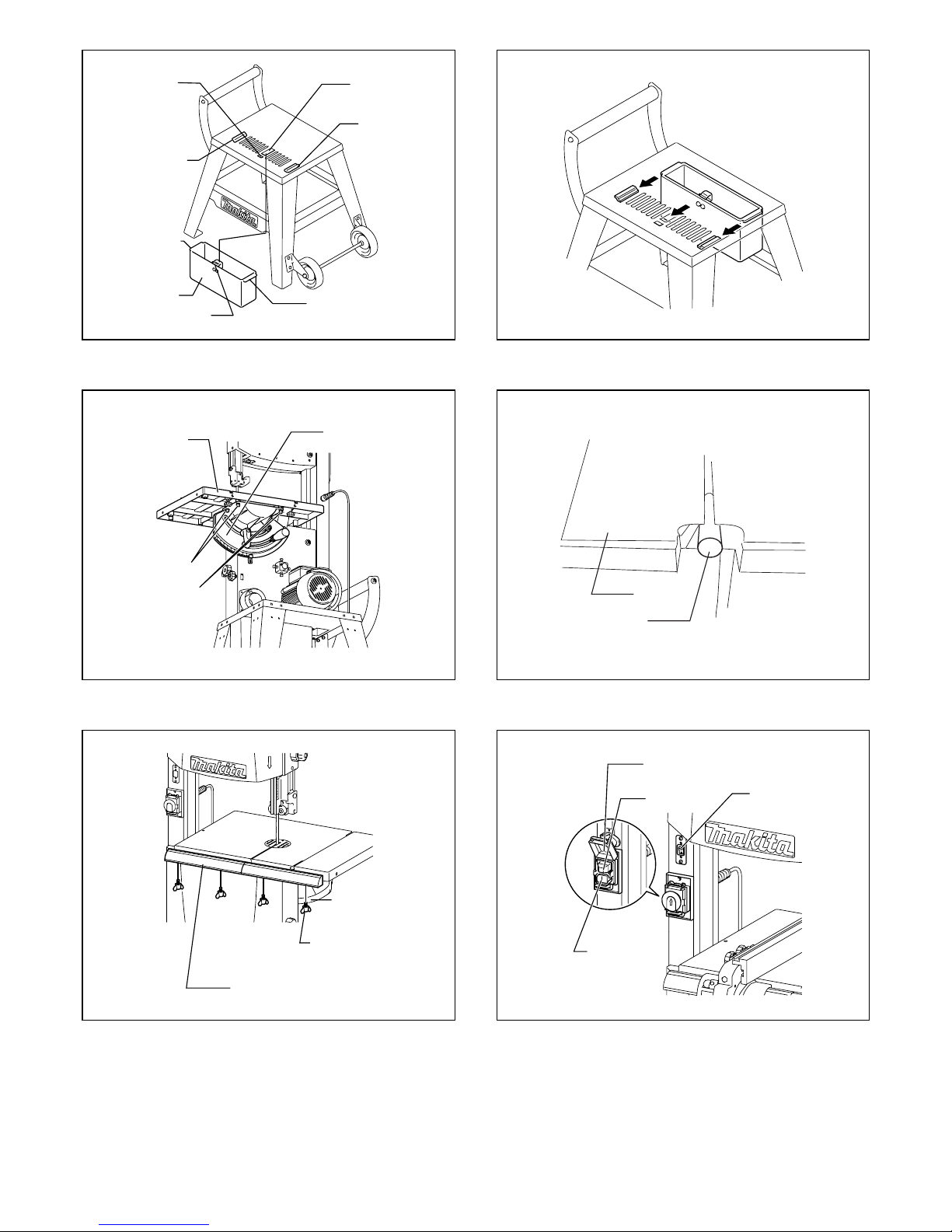 makita

makita

makita