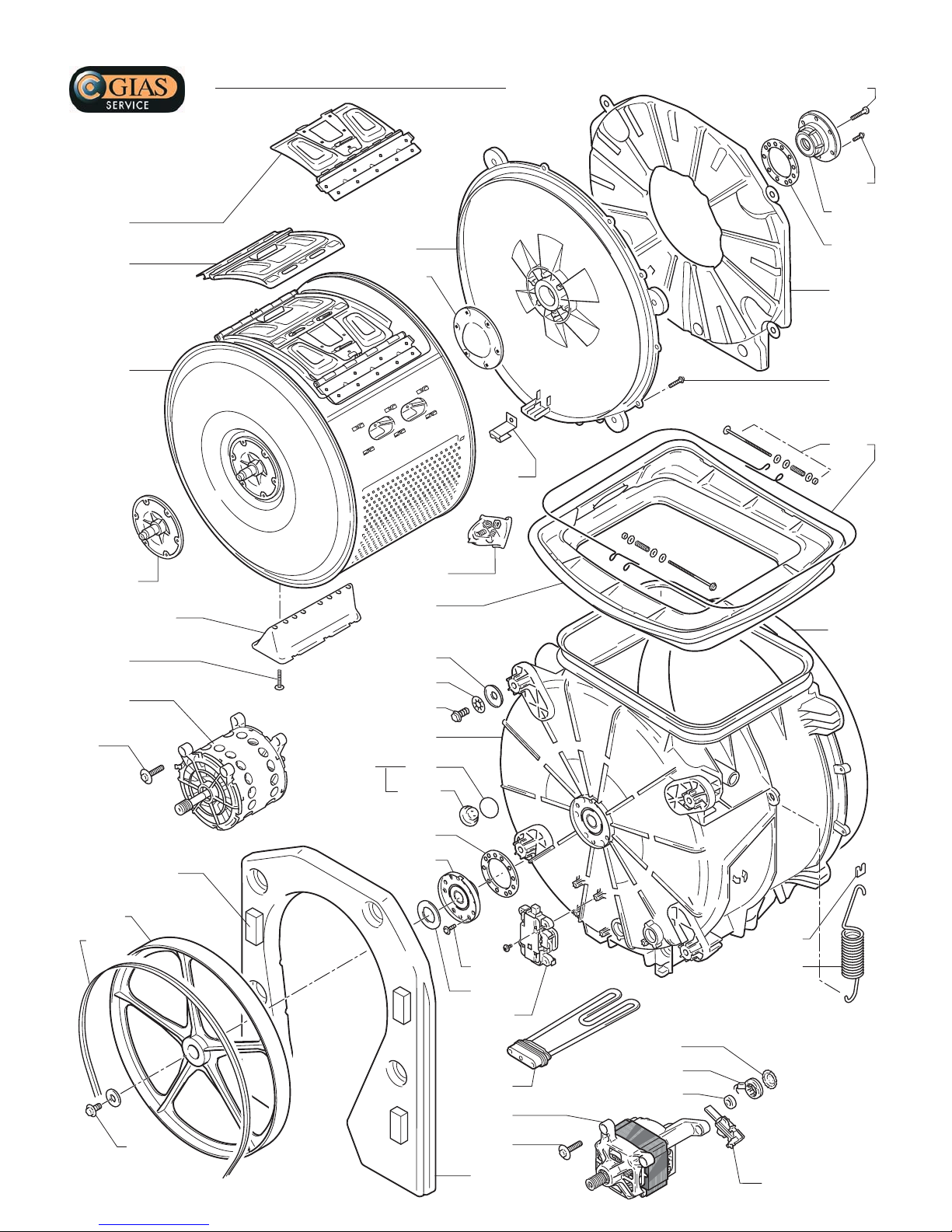 GIAS
SERVICE