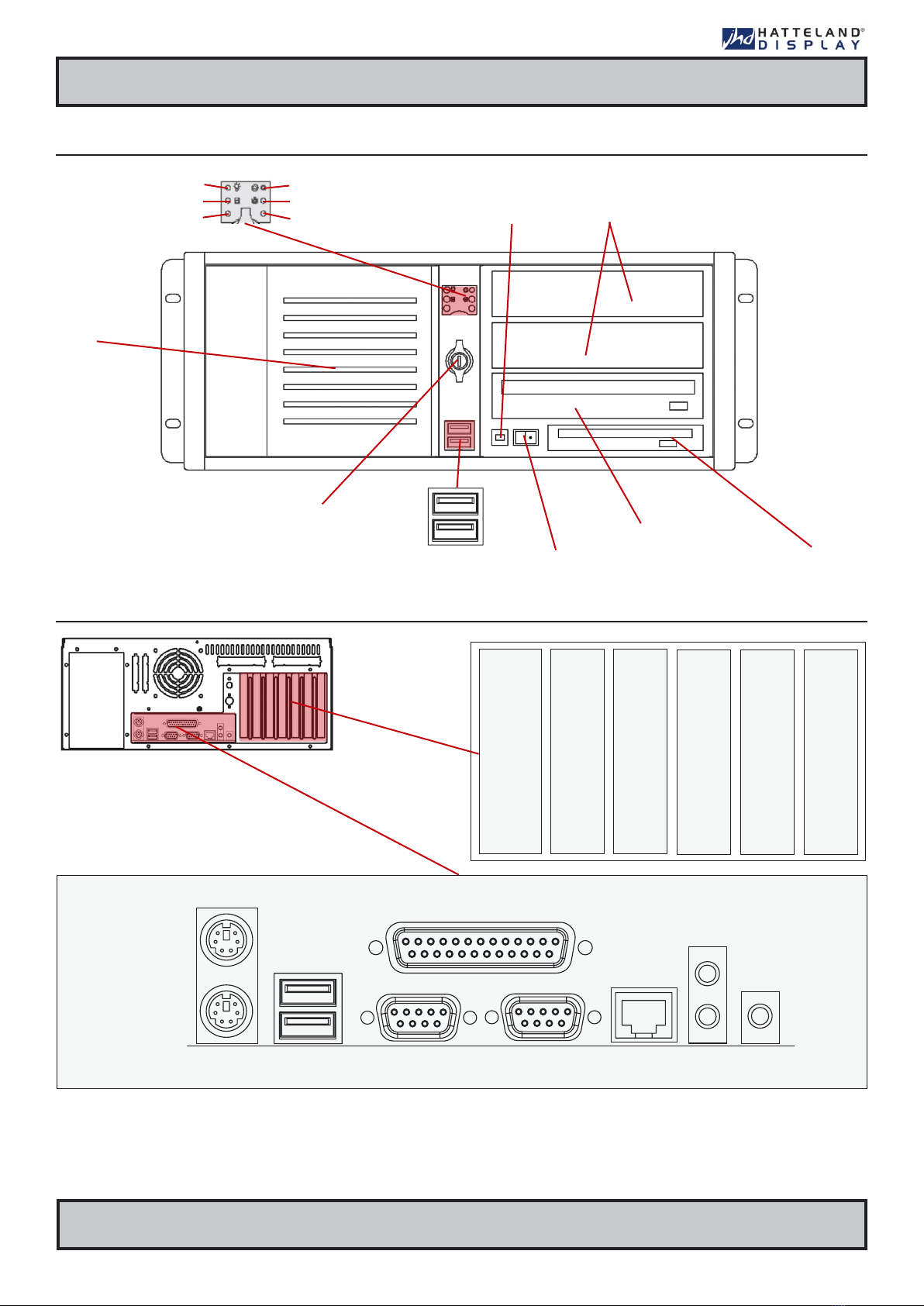 jhd HATTELAND® DISPLAY