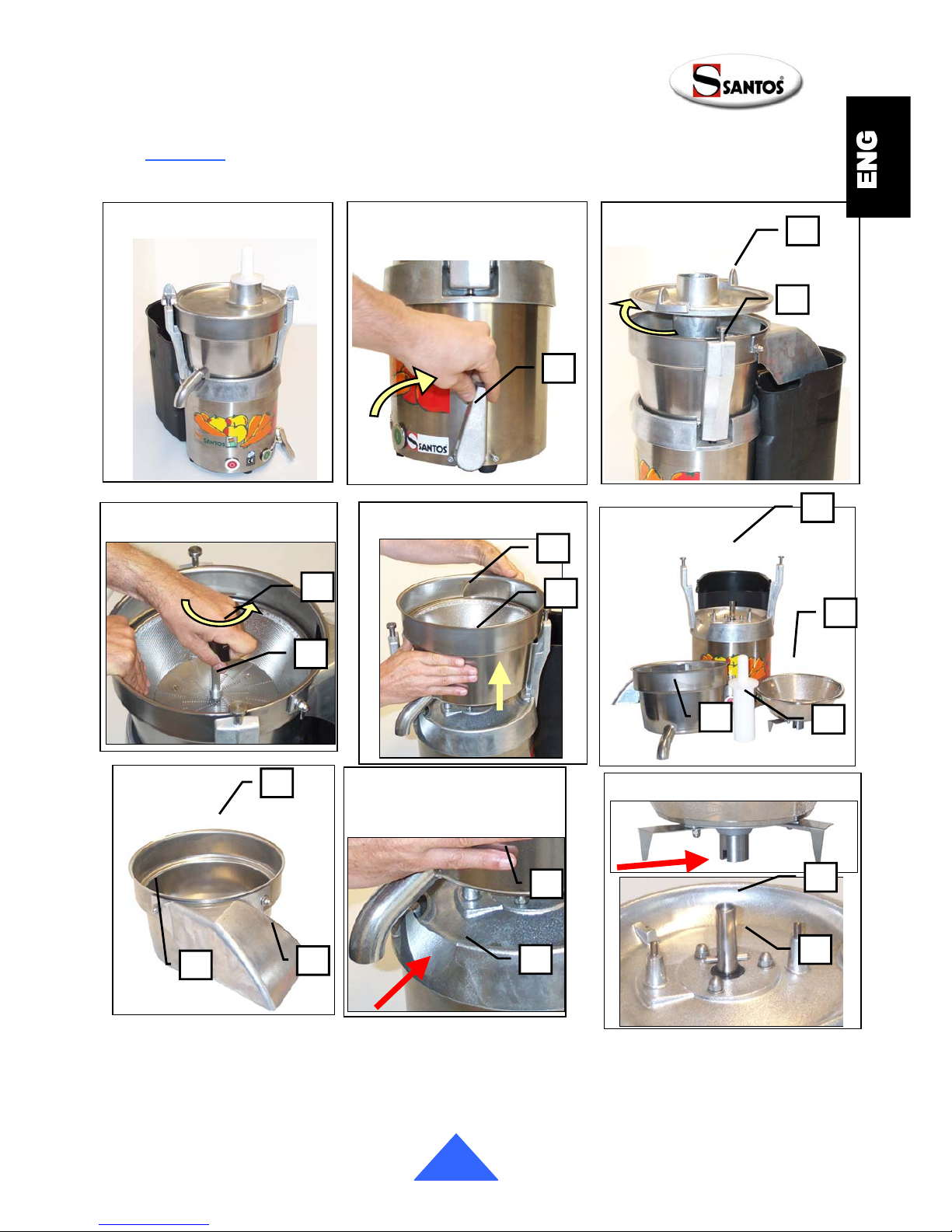 SANTOS

ENG

SANTOS

SANTOS