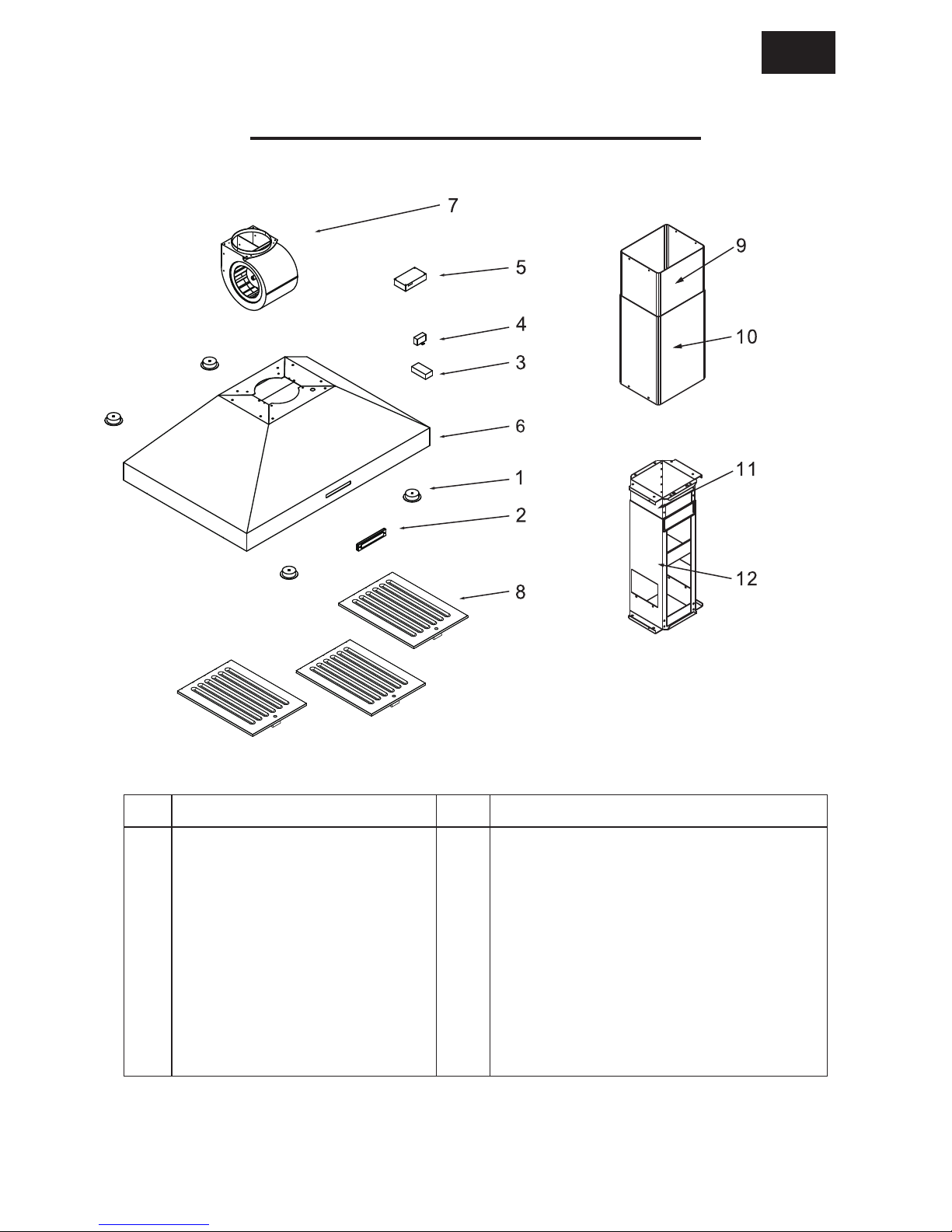 7
5
4
3
6
1
2
8
9
10
11
12