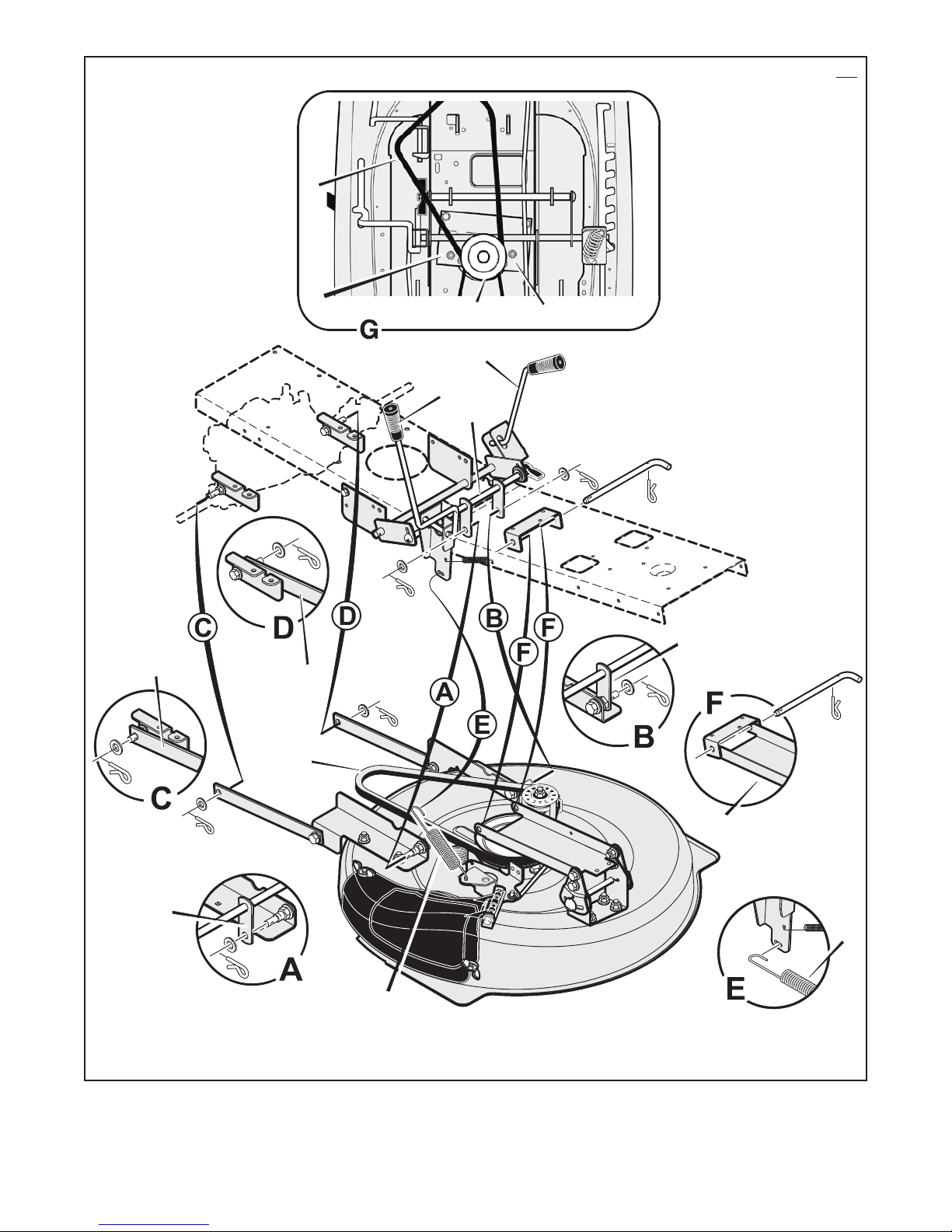 G

C

D

D

B

F

F

A

E

B

F

C

A

E