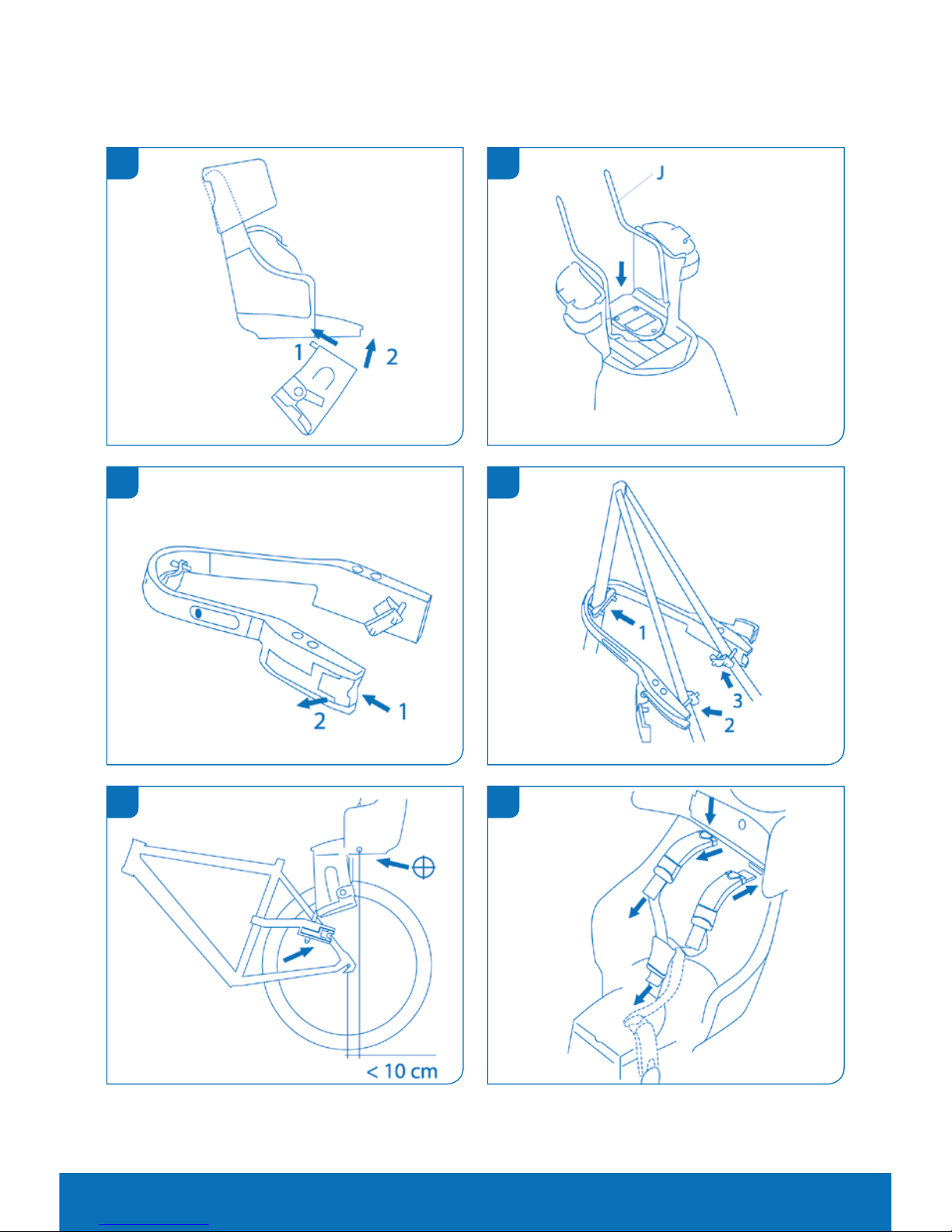 1
2

J

2
1

1
3
2

< 10 cm