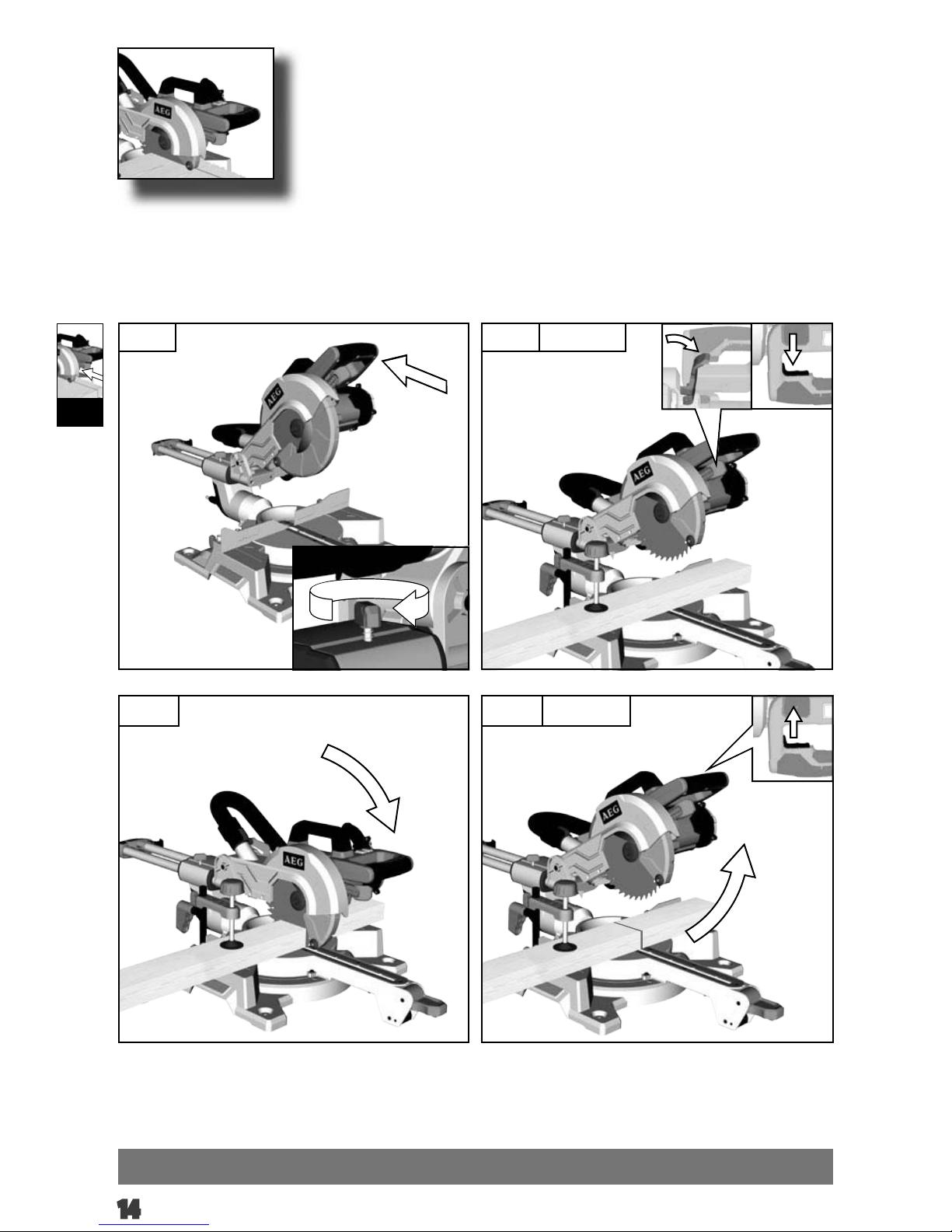 AEG

AEG

AEG

AEG

AEG

14