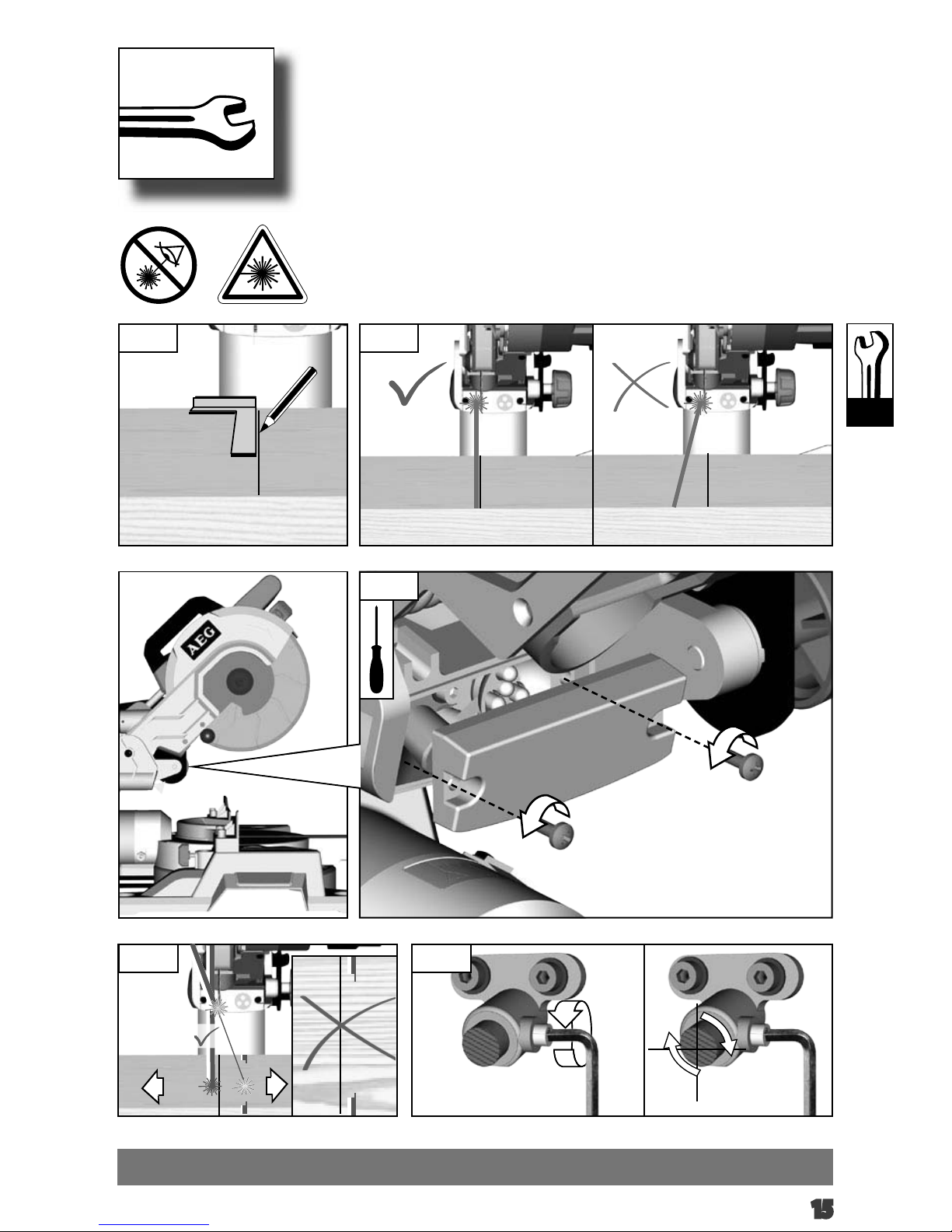 AEG

15