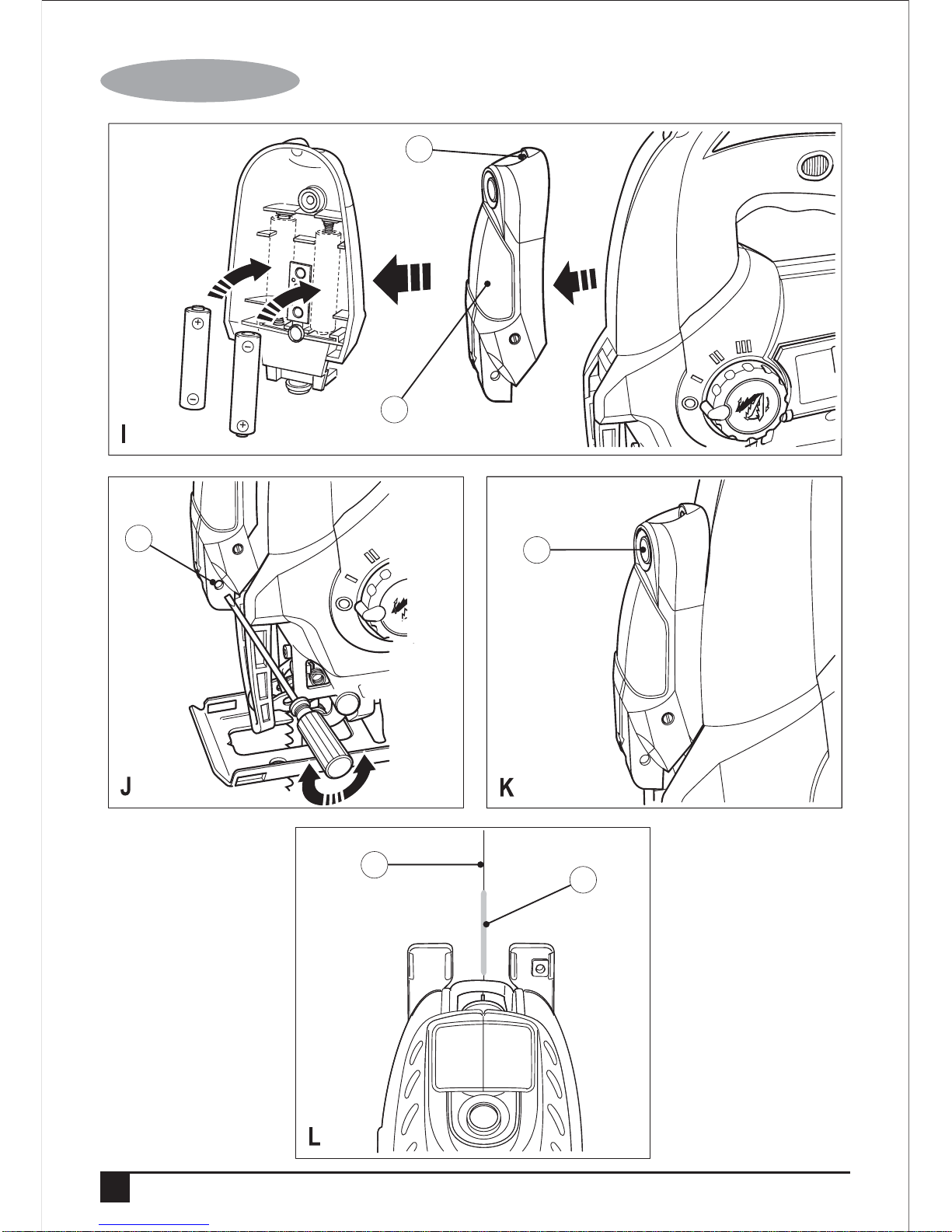 I

J

K

L